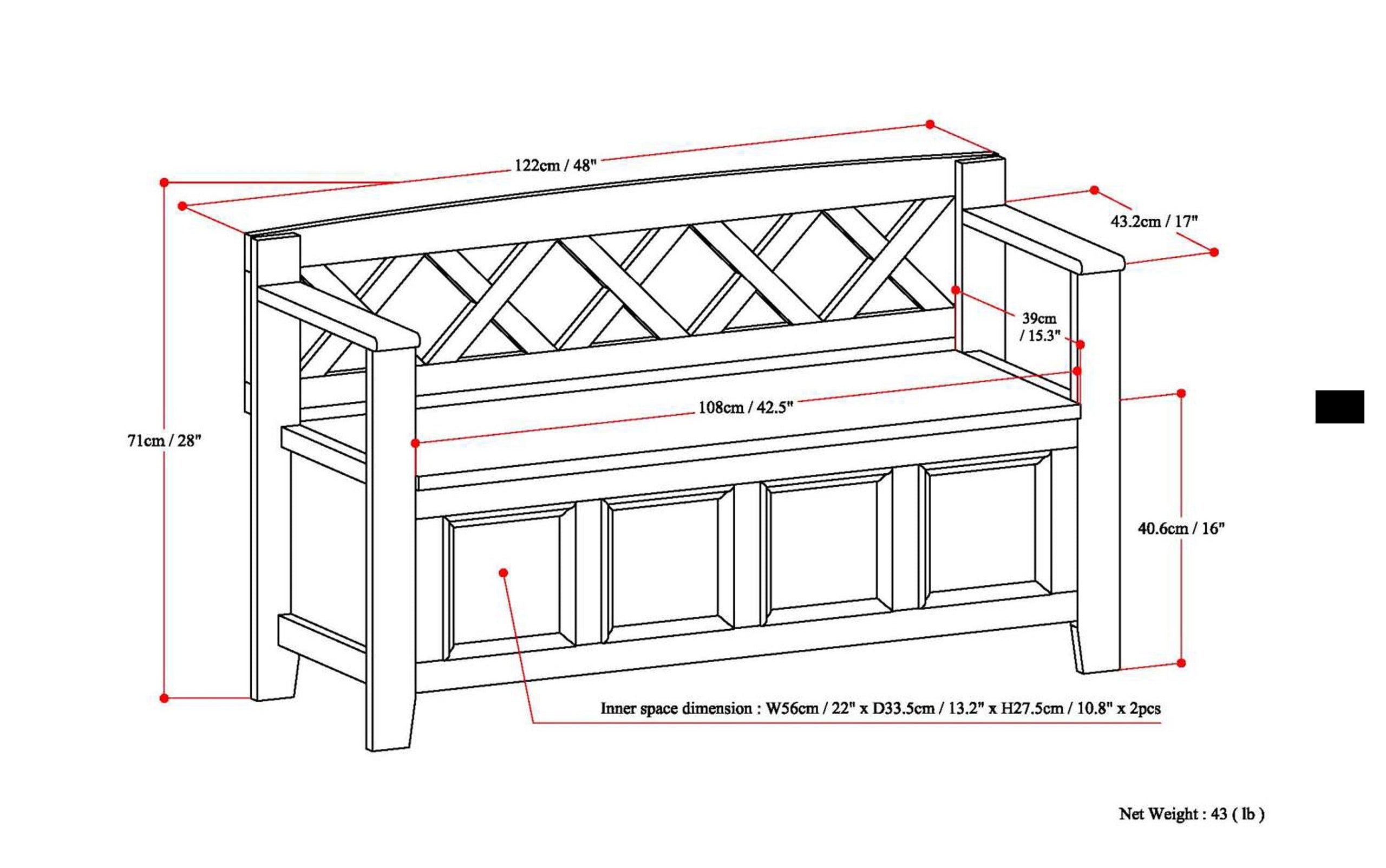 122cm / 48"

43.2cm / 17"

39cm / 15.3"

71cm / 28"

108cm / 42.5"

40.6cm / 16"

Inner space dimension : W56cm / 22" x D33.5cm / 13.2" x H27.5cm / 10.8" x 2pcs

Net Weight : 43 ( lb )