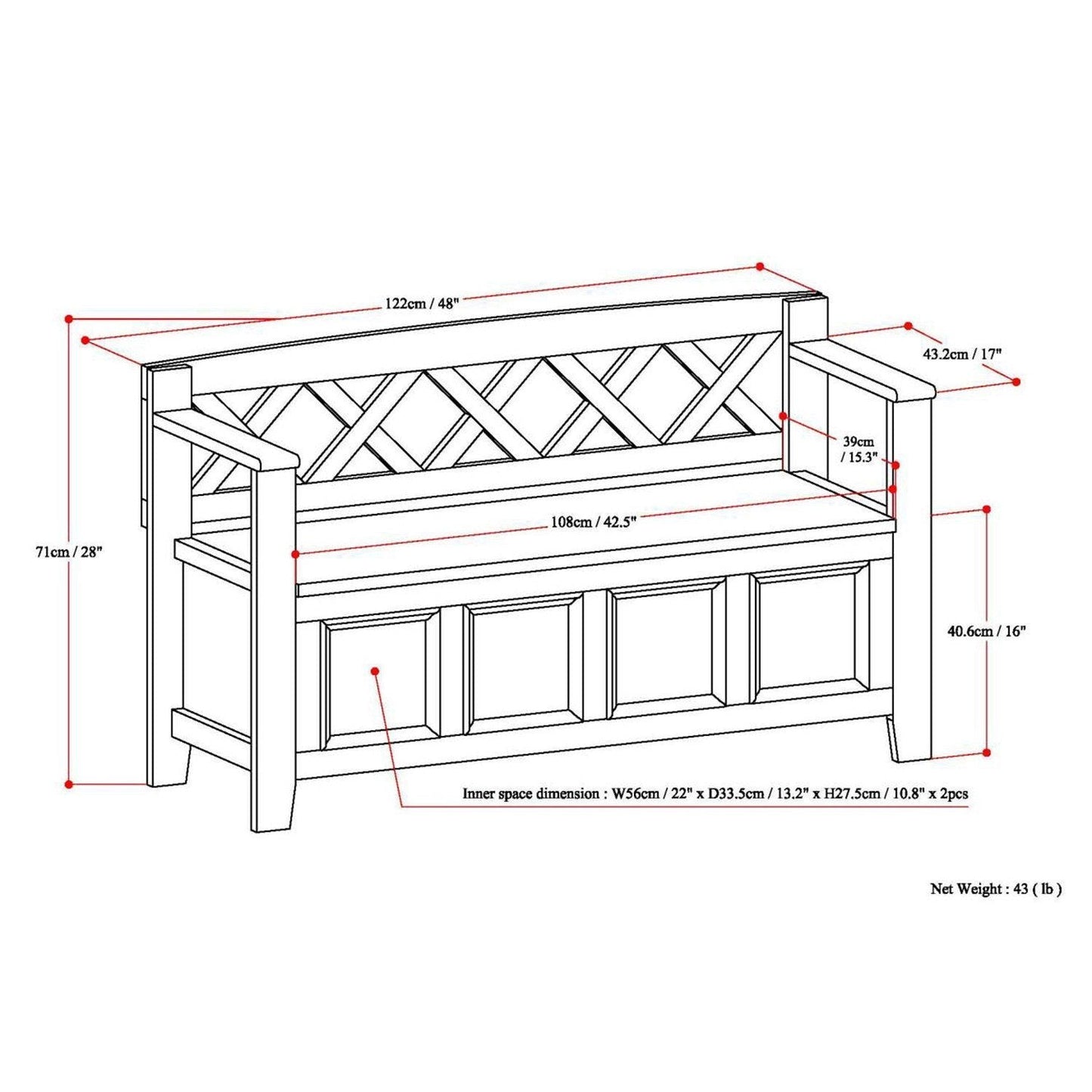 122cm / 48"

43.2cm / 17"

39cm / 15.3"

71cm / 28"

108cm / 42.5"

40.6cm / 16"

Inner space dimension : W56cm / 22" x D33.5cm / 13.2" x H27.5cm / 10.8" x 2pcs

Net Weight : 43 ( lb )