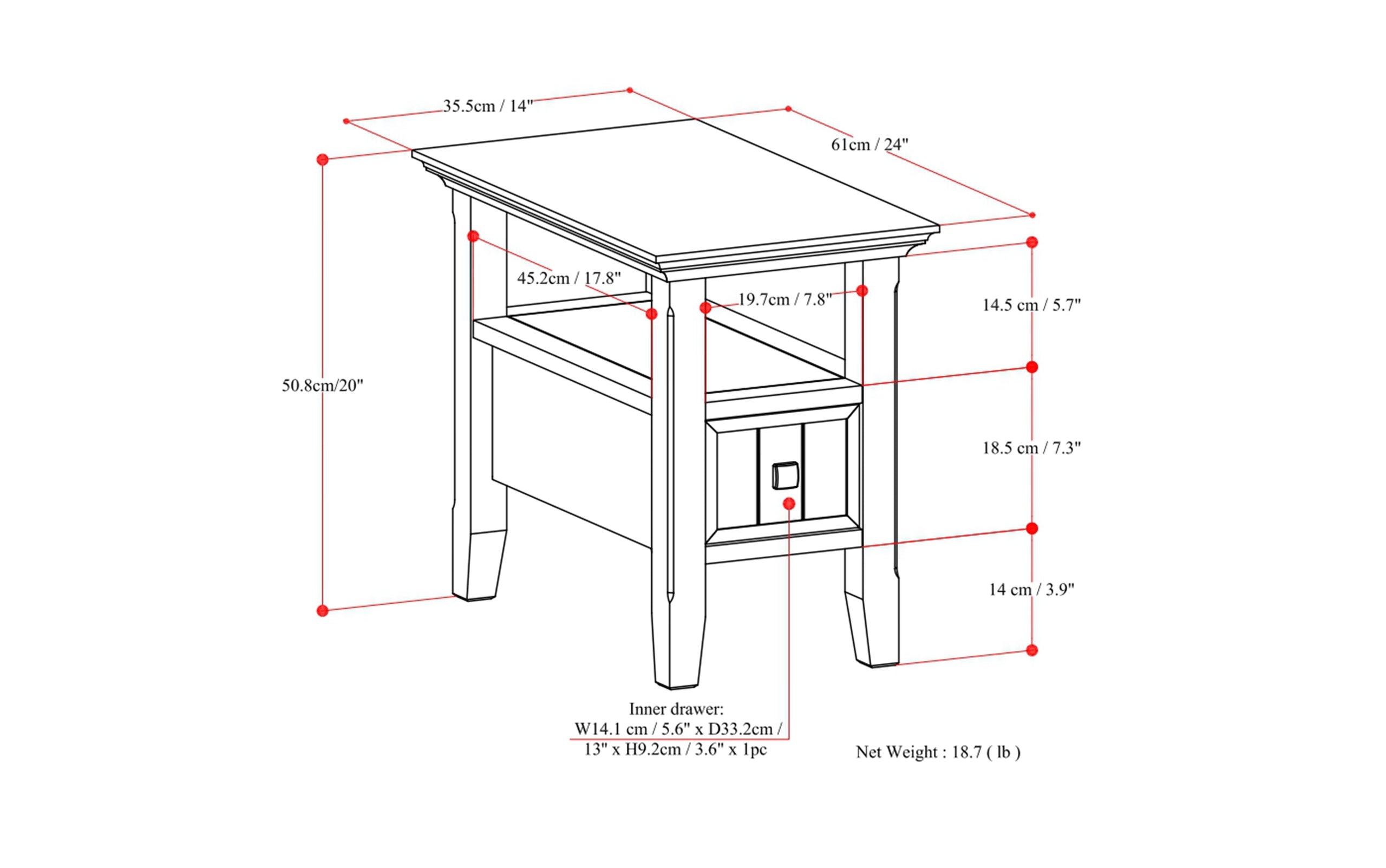 35.5cm / 14"

61cm / 24"

45.2cm / 17.8"

19.7cm / 7.8"

14.5 cm / 5.7"

50.8cm/20"

18.5 cm / 7.3"

14 cm / 3.9"

Inner drawer:
W14.1 cm / 5.6" x D33.2cm / 13" x H9.2cm / 3.6" x 1pc

Net Weight : 18.7 ( lb )