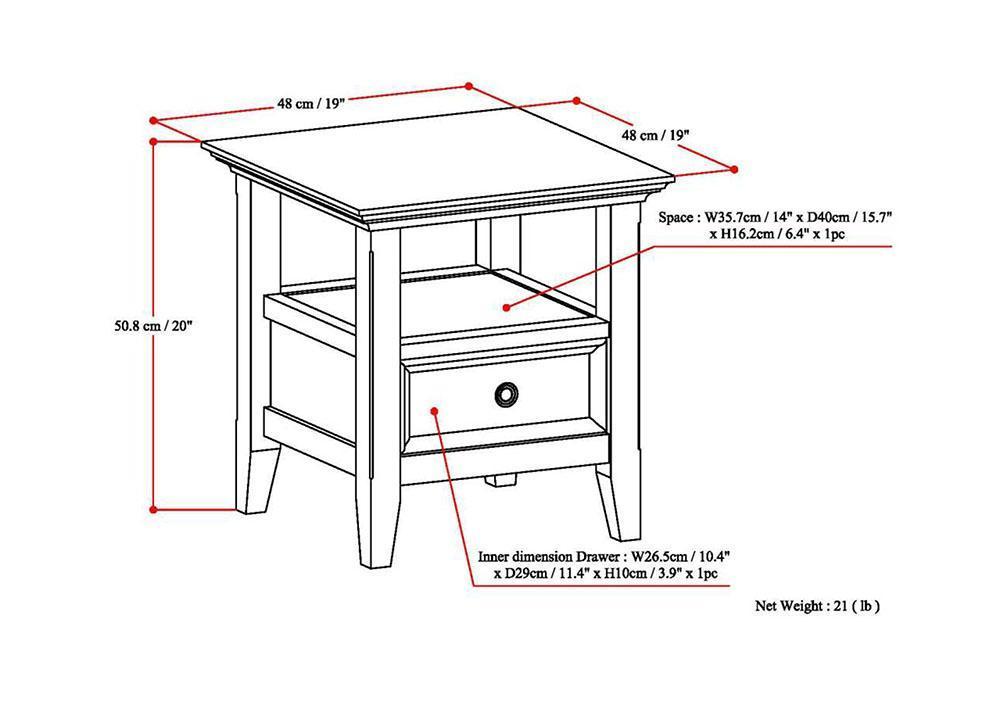 48 cm / 19"

48 cm / 19"

50.8 cm / 20"

Space : W35.7cm / 14" x D40cm / 15.7" x H16.2cm / 6.4" x 1pc

Inner dimension Drawer : W26.5cm / 10.4" x D29cm / 11.4" x H10cm / 3.9" x 1pc

Net Weight : 21 ( lb )