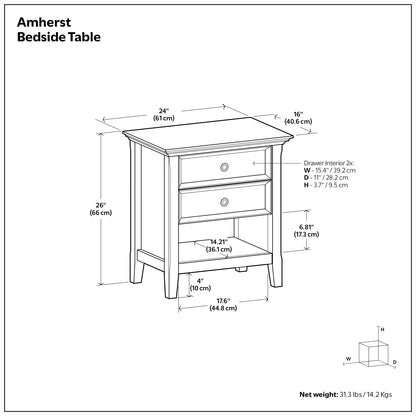 Amherst
Bedside Table

24"
(61 cm)

16"
(40.6 cm)

Drawer Interior 2x:
W - 15.4" / 39.2 cm
D - 11" / 28.2 cm
H - 3.7" / 9.5 cm

26"
(66 cm)

6.81"
(17.3 cm)

14.21"
(36.1 cm)

4"
(10 cm)

17.6"
(44.8 cm)

H
W
D

Net weight: 31.3 lbs / 14.2 Kgs