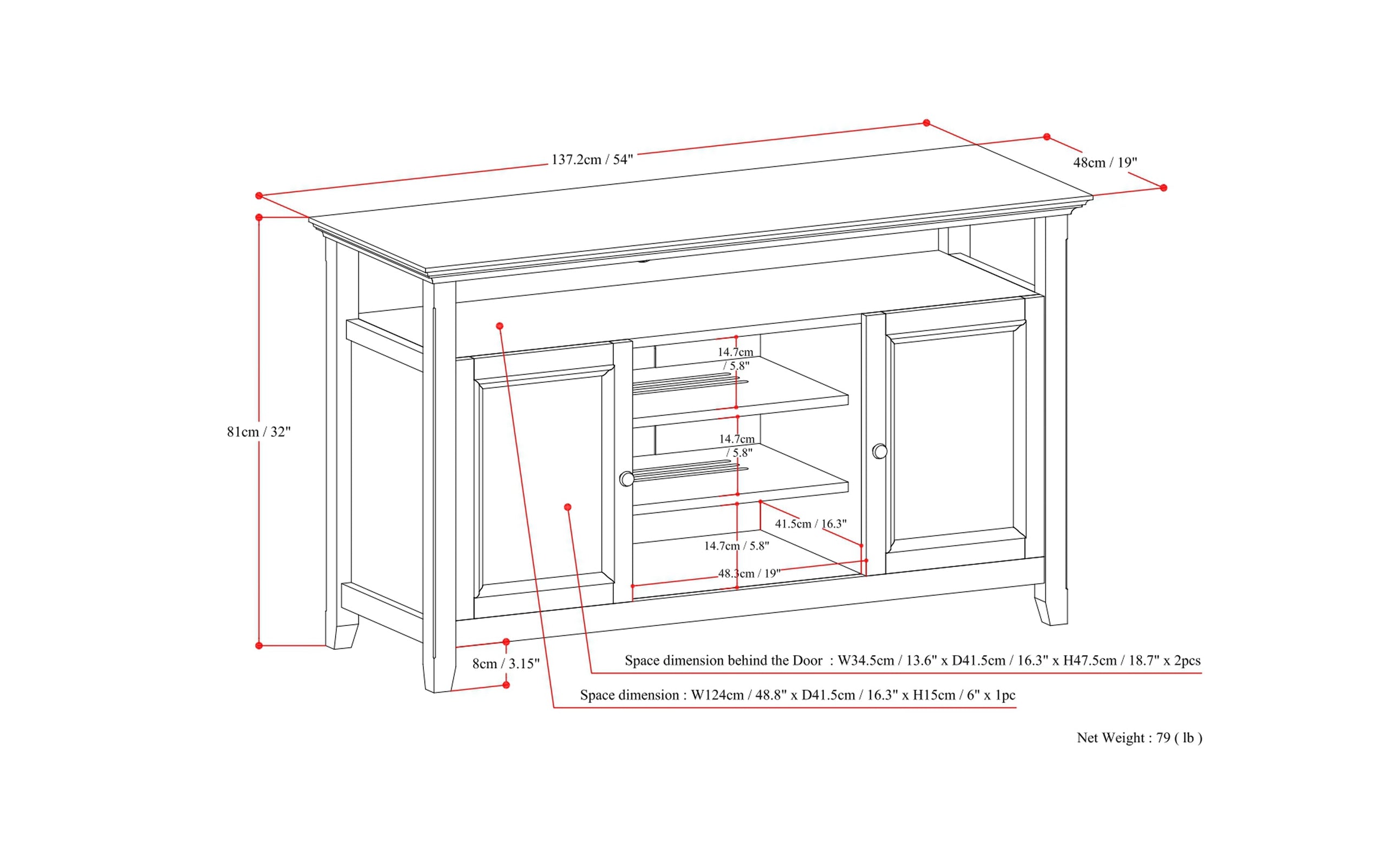 137.2cm / 54"

48cm / 19"

81cm / 32"

14.7cm / 5.8"

14.7cm / 5.8"

41.5cm / 16.3"

14.7cm / 5.8"

48.3cm / 19"

8cm / 3.15"

Space dimension behind the Door : W34.5cm / 13.6" x D41.5cm / 16.3" x H47.5cm / 18.7" x 2pcs

Space dimension : W124cm / 48.8" x D41.5cm / 16.3" x H15cm / 6" x 1pc

Net Weight : 79 ( lb )