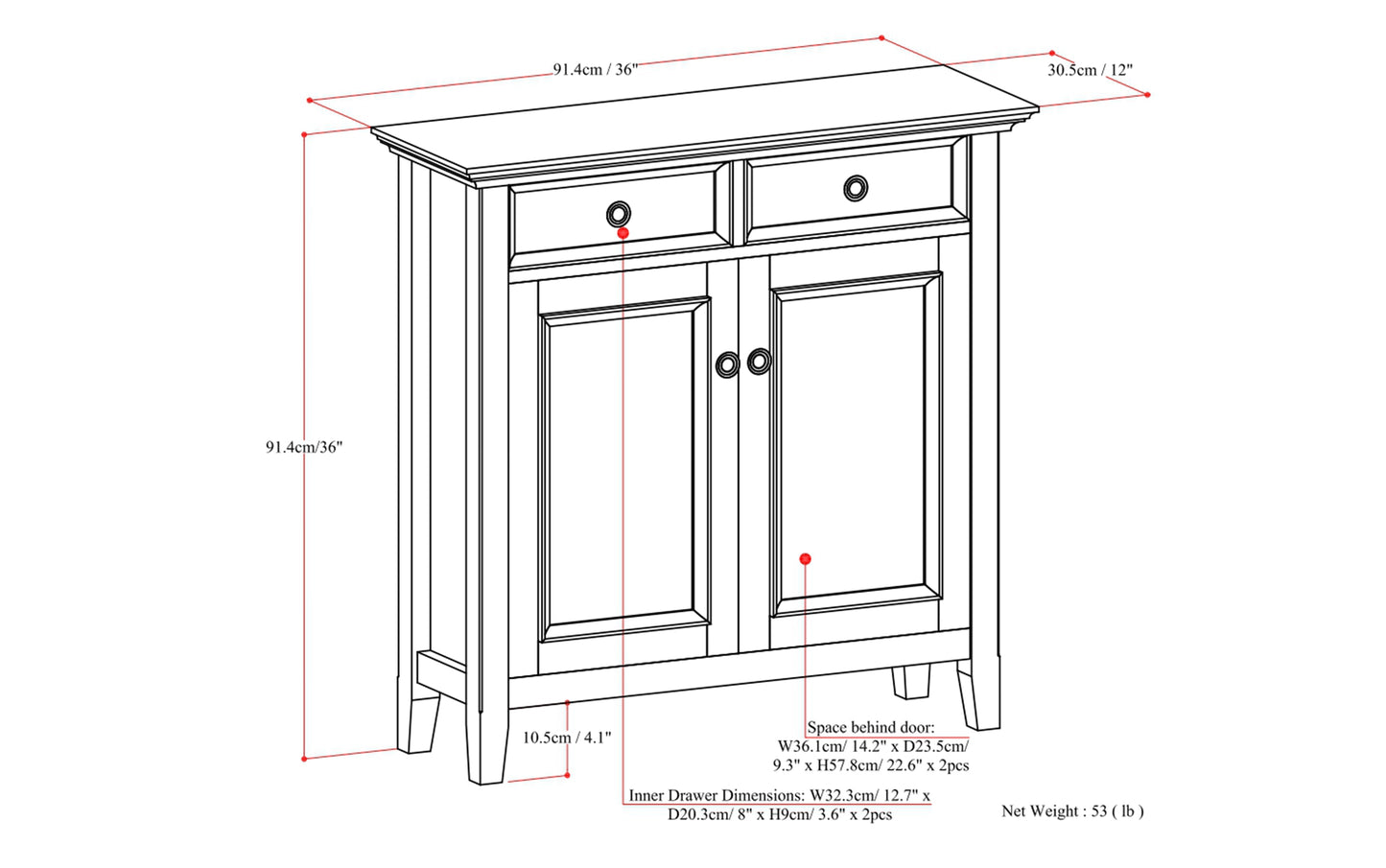 91.4cm / 36"

30.5cm / 12"

91.4cm/36"

10.5cm / 4.1"

Space behind door:
W36.1cm/ 14.2" x D23.5cm/ 9.3" x H57.8cm/ 22.6" x 2pcs

Inner Drawer Dimensions: W32.3cm/ 12.7" x D20.3cm/ 8" x H9cm/ 3.6" x 2pcs

Net Weight : 53 ( lb )