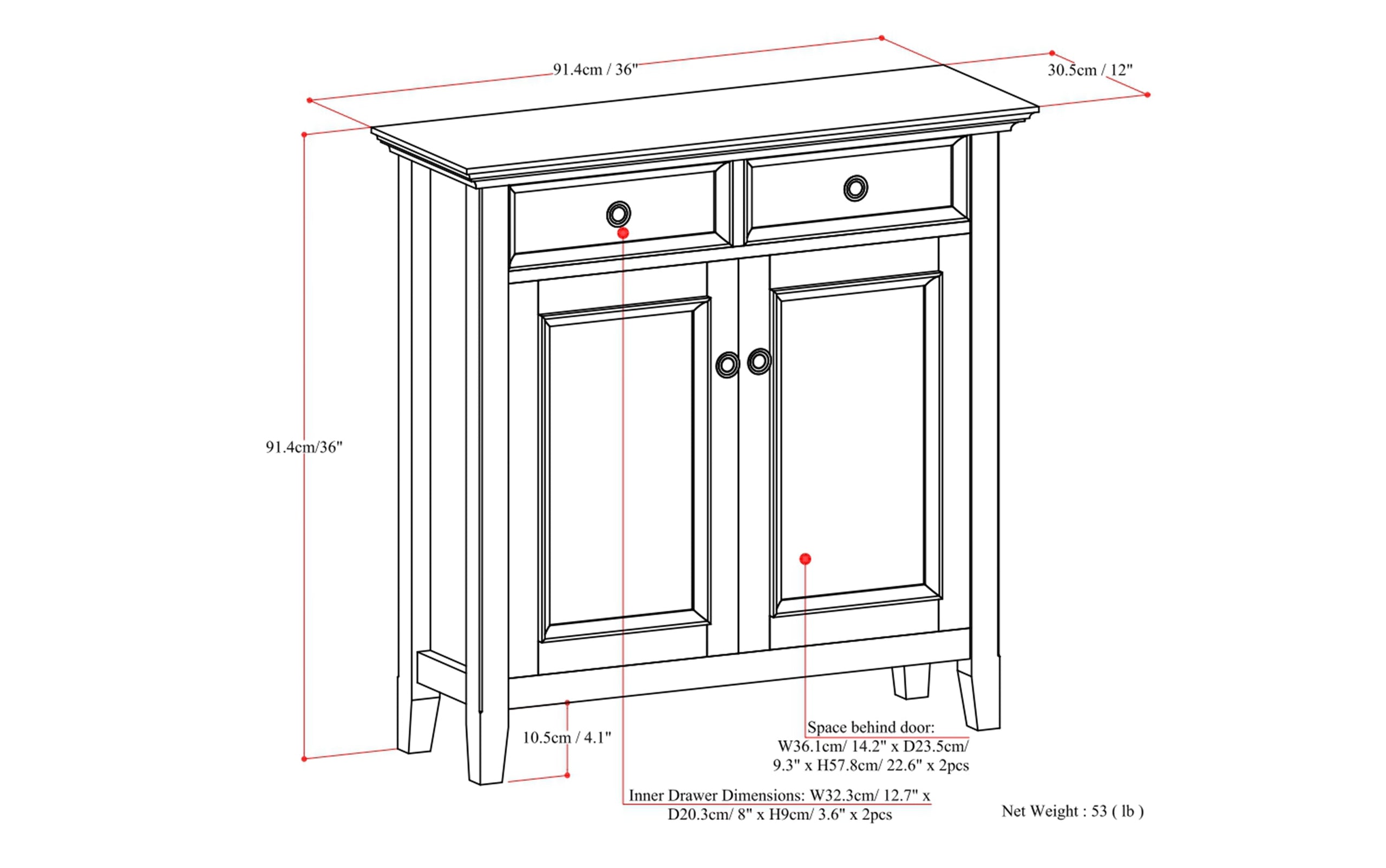 91.4cm / 36"

30.5cm / 12"

91.4cm/36"

10.5cm / 4.1"

Space behind door: W36.1cm/ 14.2" x D23.5cm/ 9.3" x H57.8cm/ 22.6" x 2pcs

Inner Drawer Dimensions: W32.3cm/ 12.7" x D20.3cm/ 8" x H9cm/ 3.6" x 2pcs

Net Weight : 53 ( lb )