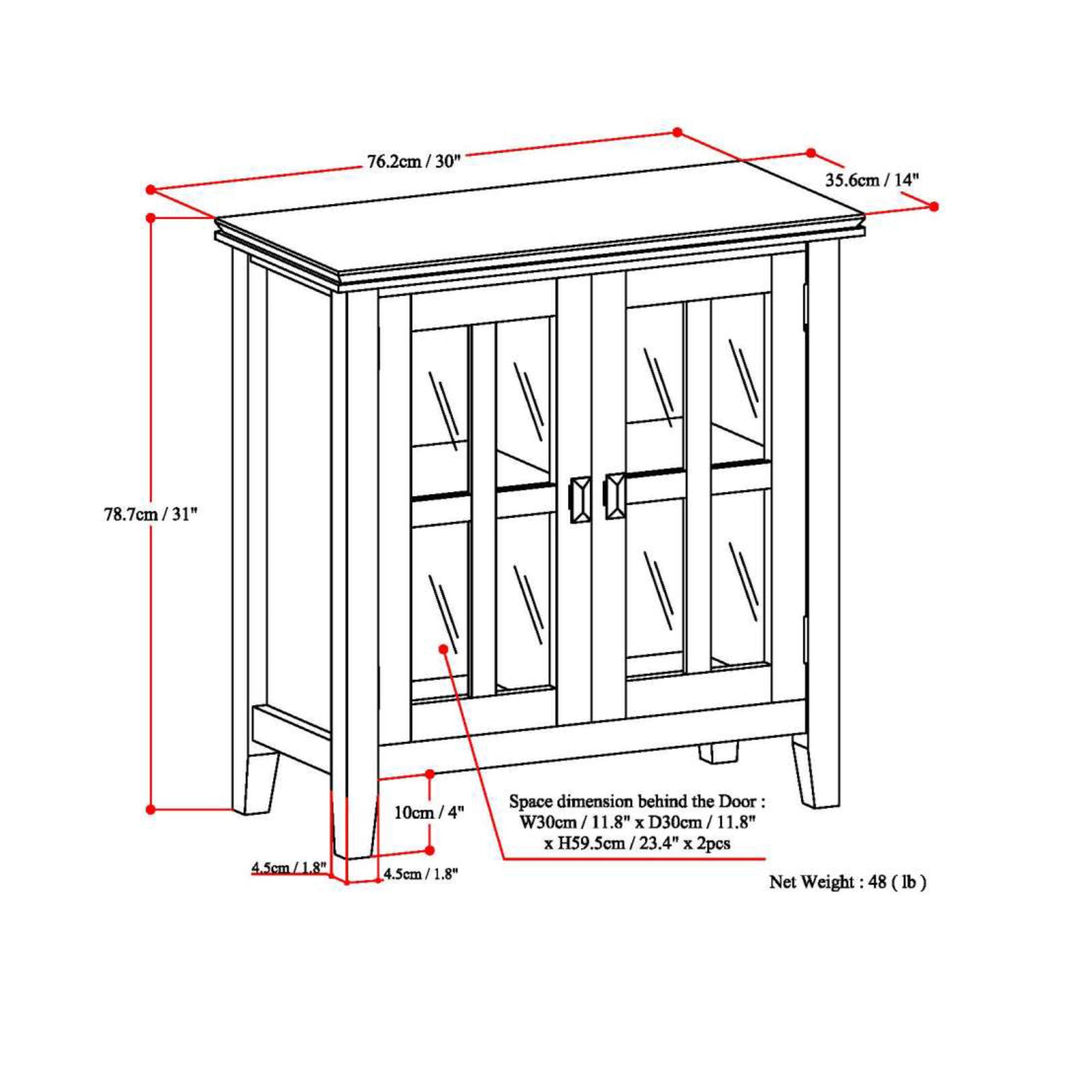 76.2cm / 30"

35.6cm / 14"

78.7cm / 31"

10cm / 4"

4.5cm / 1.8"

4.5cm / 1.8"

Space dimension behind the Door : W30cm / 11.8" x D30cm / 11.8" x H59.5cm / 23.4" x 2pcs

Net Weight : 48 ( lb )