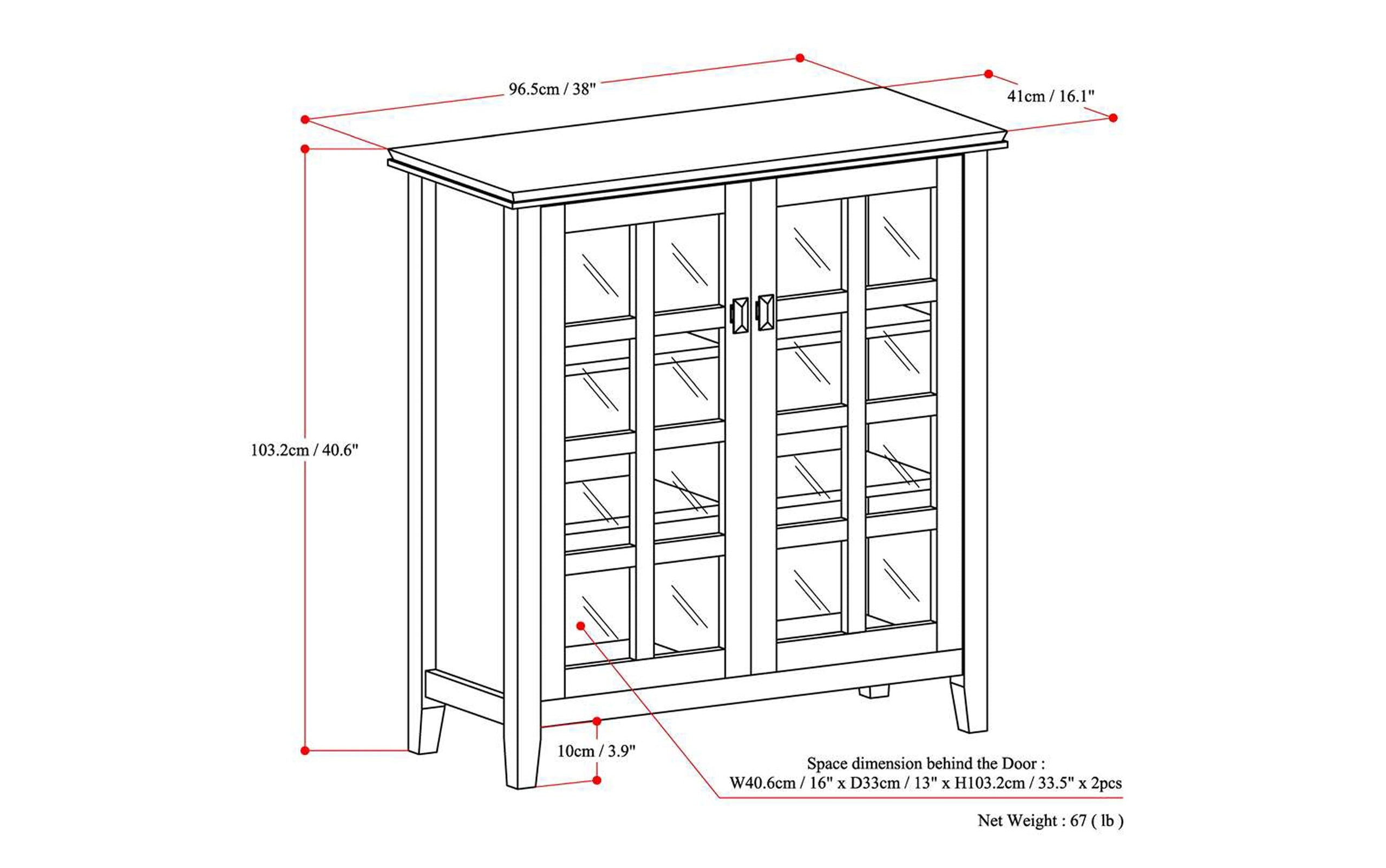 96.5cm / 38"

41cm / 16.1"

103.2cm / 40.6"

10cm / 3.9"

Space dimension behind the Door :
W40.6cm / 16" x D33cm / 13" x H103.2cm / 33.5" x 2pcs

Net Weight : 67 ( lb )