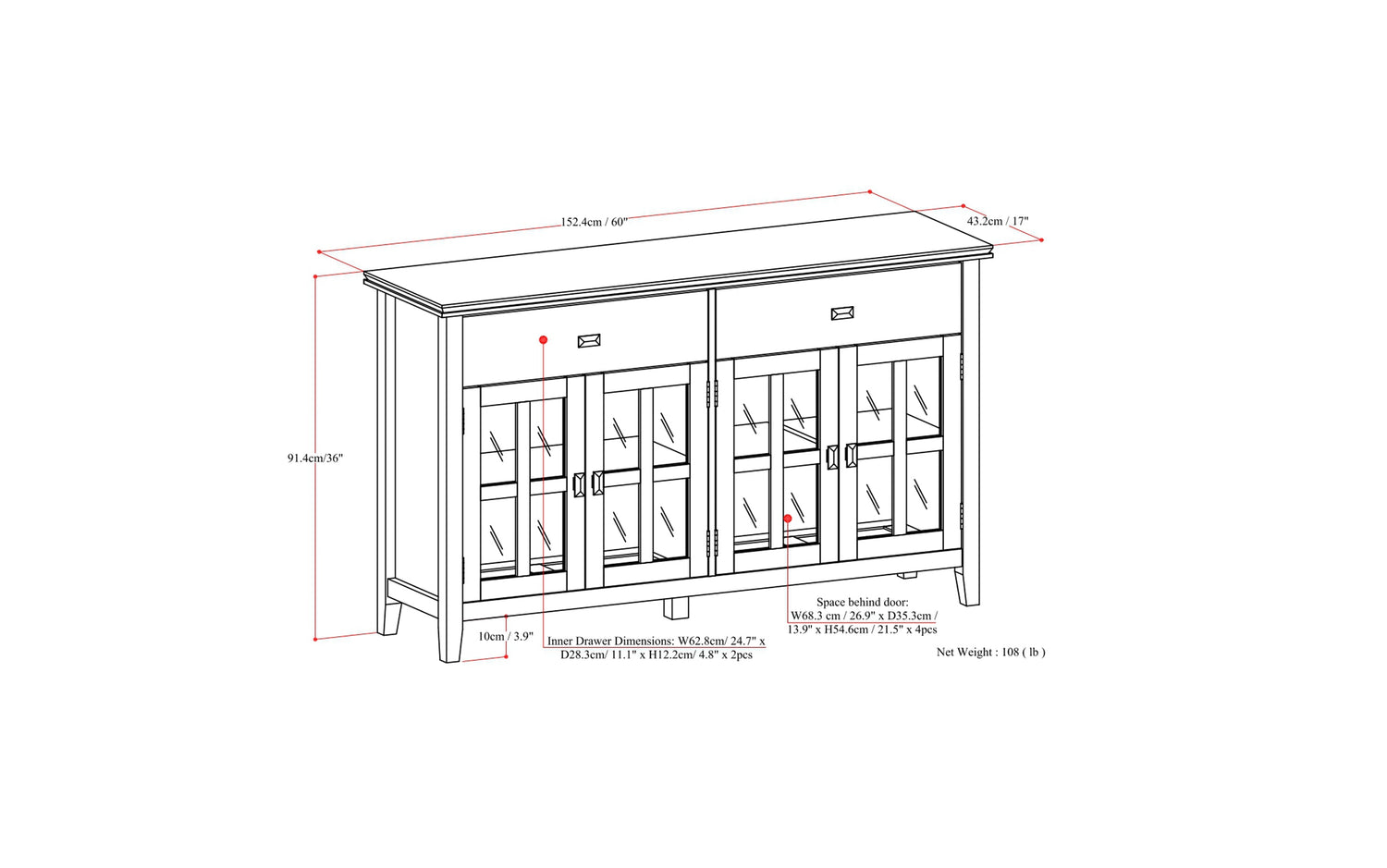 152.4cm / 60"

43.2cm / 17"

91.4cm/36"

10cm / 3.9"

Inner Drawer Dimensions: W62.8cm/ 24.7" x D28.3cm/ 11.1" x H12.2cm/ 4.8" x 2pcs

Space behind door: W68.3 cm / 26.9" x D35.3cm / 13.9" x H54.6cm / 21.5" x 4pcs

Net Weight : 108 ( lb )