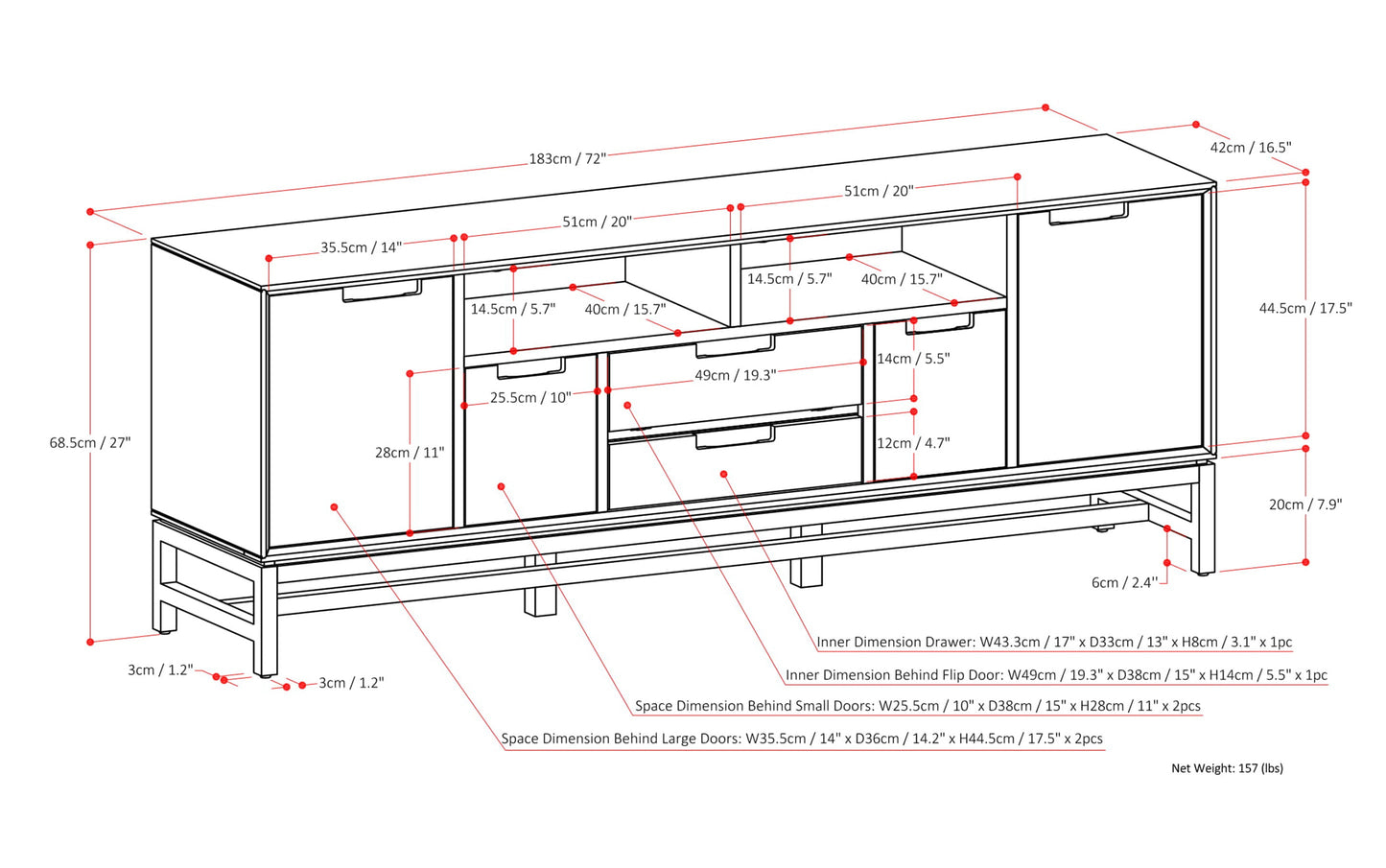 183cm / 72"

42cm / 16.5"

51cm / 20"

51cm / 20"

35.5cm / 14"

14.5cm / 5.7"

40cm / 15.7"

14.5cm / 5.7"

40cm / 15.7"

44.5cm / 17.5"

14cm / 5.5"

49cm / 19.3"

25.5cm / 10"

68.5cm / 27"

28cm / 11"

12cm / 4.7"

20cm / 7.9"

6cm / 2.4"

3cm / 1.2"

3cm / 1.2"

Inner Dimension Drawer: W43.3cm / 17" x D33cm / 13" x H8cm / 3.1" x 1pc

Inner Dimension Behind Flip Door: W49cm / 19.3" x D38cm / 15" x H14cm / 5.5" x 1pc

Space Dimension Behind Small Doors: W25.5cm / 10" x D38cm / 15" x H28cm / 11" x 2pcs

Space Dimension Behind Large Doors: W35.5cm / 14" x D36cm / 14.2" x H44.5cm / 17.5" x 2pcs

Net Weight: 157 (lbs)