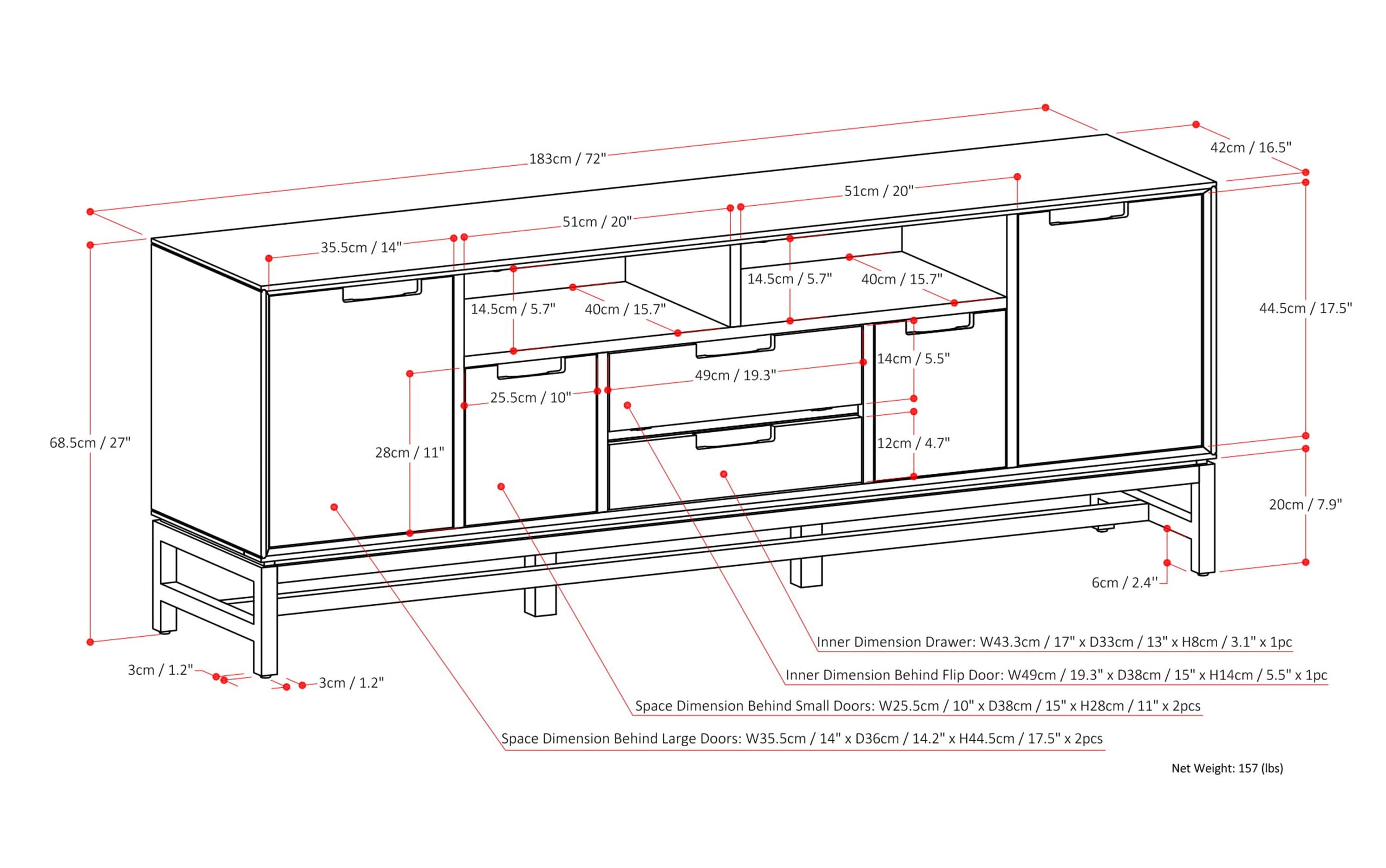 183cm / 72"

42cm / 16.5"

51cm / 20"

51cm / 20"

35.5cm / 14"

14.5cm / 5.7"

40cm / 15.7"

14.5cm / 5.7"

40cm / 15.7"

44.5cm / 17.5"

14cm / 5.5"

49cm / 19.3"

25.5cm / 10"

68.5cm / 27"

28cm / 11"

12cm / 4.7"

20cm / 7.9"

6cm / 2.4"

3cm / 1.2"

3cm / 1.2"

Inner Dimension Drawer: W43.3cm / 17" x D33cm / 13" x H8cm / 3.1" x 1pc

Inner Dimension Behind Flip Door: W49cm / 19.3" x D38cm / 15" x H14cm / 5.5" x 1pc

Space Dimension Behind Small Doors: W25.5cm / 10" x D38cm / 15" x H28cm / 11" x 2pcs

Space Dimension Behind Large Doors: W35.5cm / 14" x D36cm / 14.2" x H44.5cm / 17.5" x 2pcs

Net Weight: 157 (lbs)