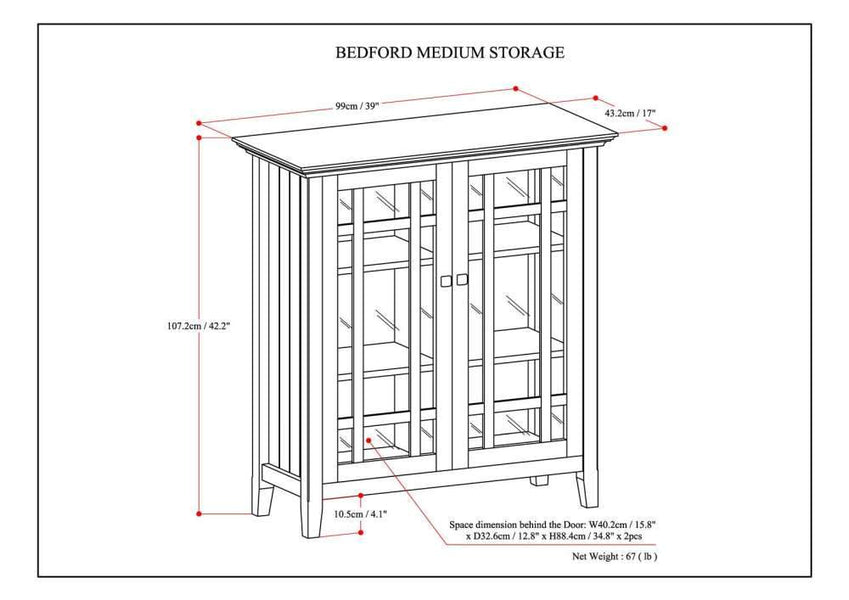 BEDFORD MEDIUM STORAGE

99cm / 39"

43.2cm / 17"

107.2cm / 42.2"

10.5cm / 4.1"

Space dimension behind the Door: W40.2cm / 15.8" x D32.6cm / 12.8" x H88.4cm / 34.8" x 2pcs

Net Weight : 67 ( lb )