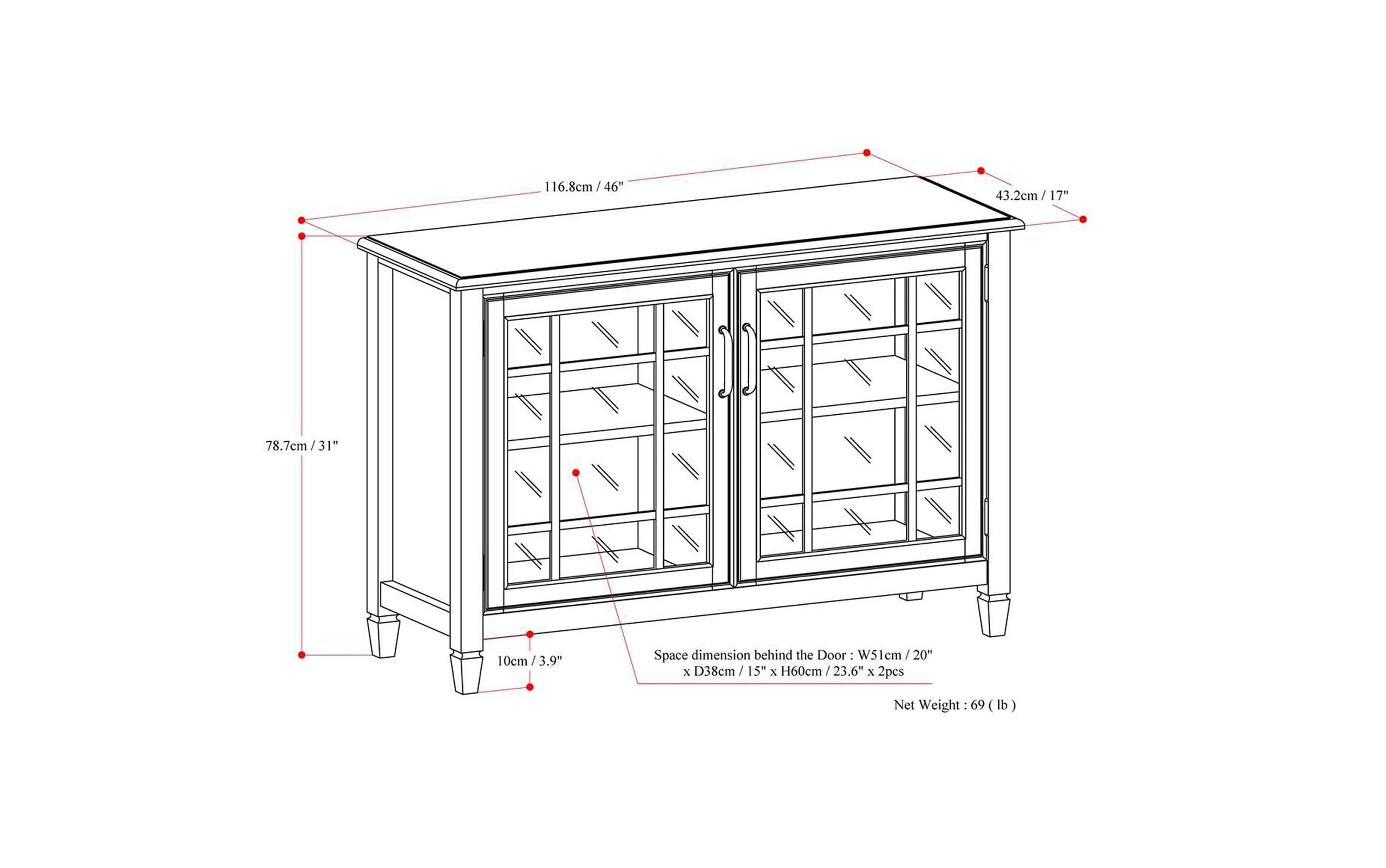 116.8cm / 46"

43.2cm / 17"

78.7cm / 31"

10cm / 3.9"

Space dimension behind the Door : W51cm / 20" x D38cm / 15" x H60cm / 23.6" x 2pcs

Net Weight : 69 ( lb )