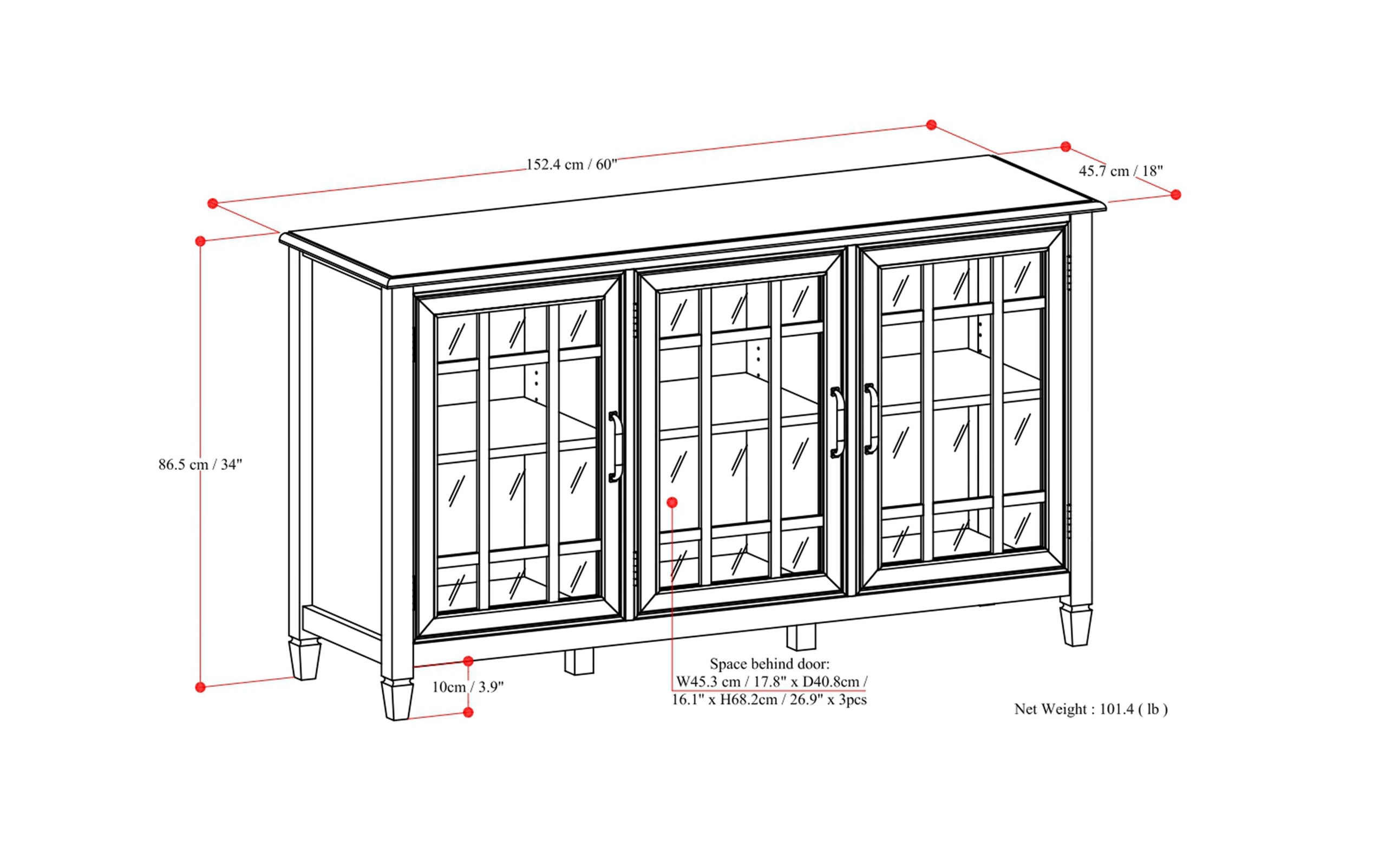 152.4 cm / 60"

45.7 cm / 18"

86.5 cm / 34"

10cm / 3.9"

Space behind door:
W45.3 cm / 17.8" x D40.8cm / 16.1" x H68.2cm / 26.9" x 3pcs

Net Weight : 101.4 ( lb )