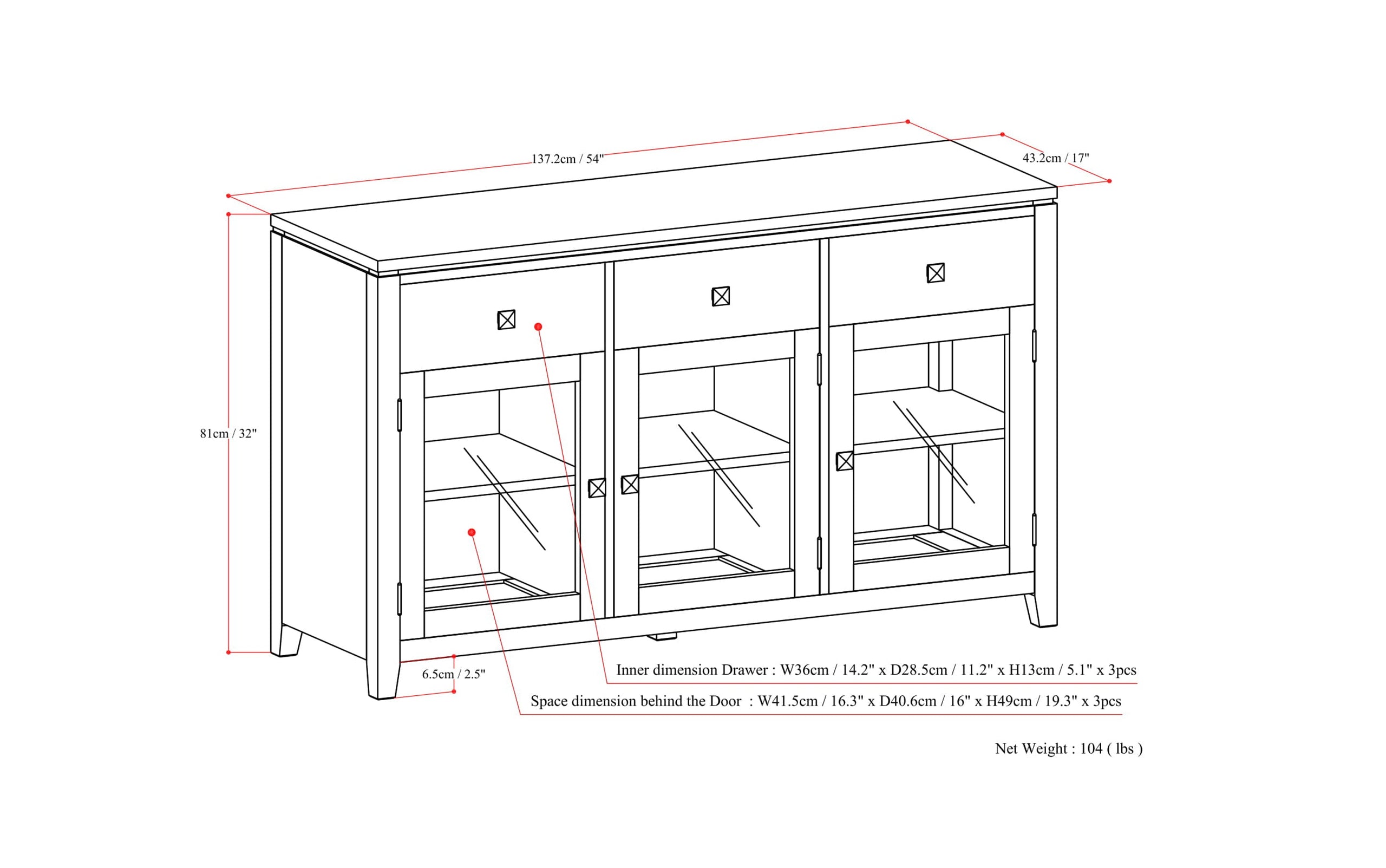 137.2cm / 54"

43.2cm / 17"

81cm / 32"

6.5cm / 2.5"

Inner dimension Drawer : W36cm / 14.2" x D28.5cm / 11.2" x H13cm / 5.1" x 3pcs

Space dimension behind the Door : W41.5cm / 16.3" x D40.6cm / 16" x H49cm / 19.3" x 3pcs

Net Weight : 104 ( lbs )