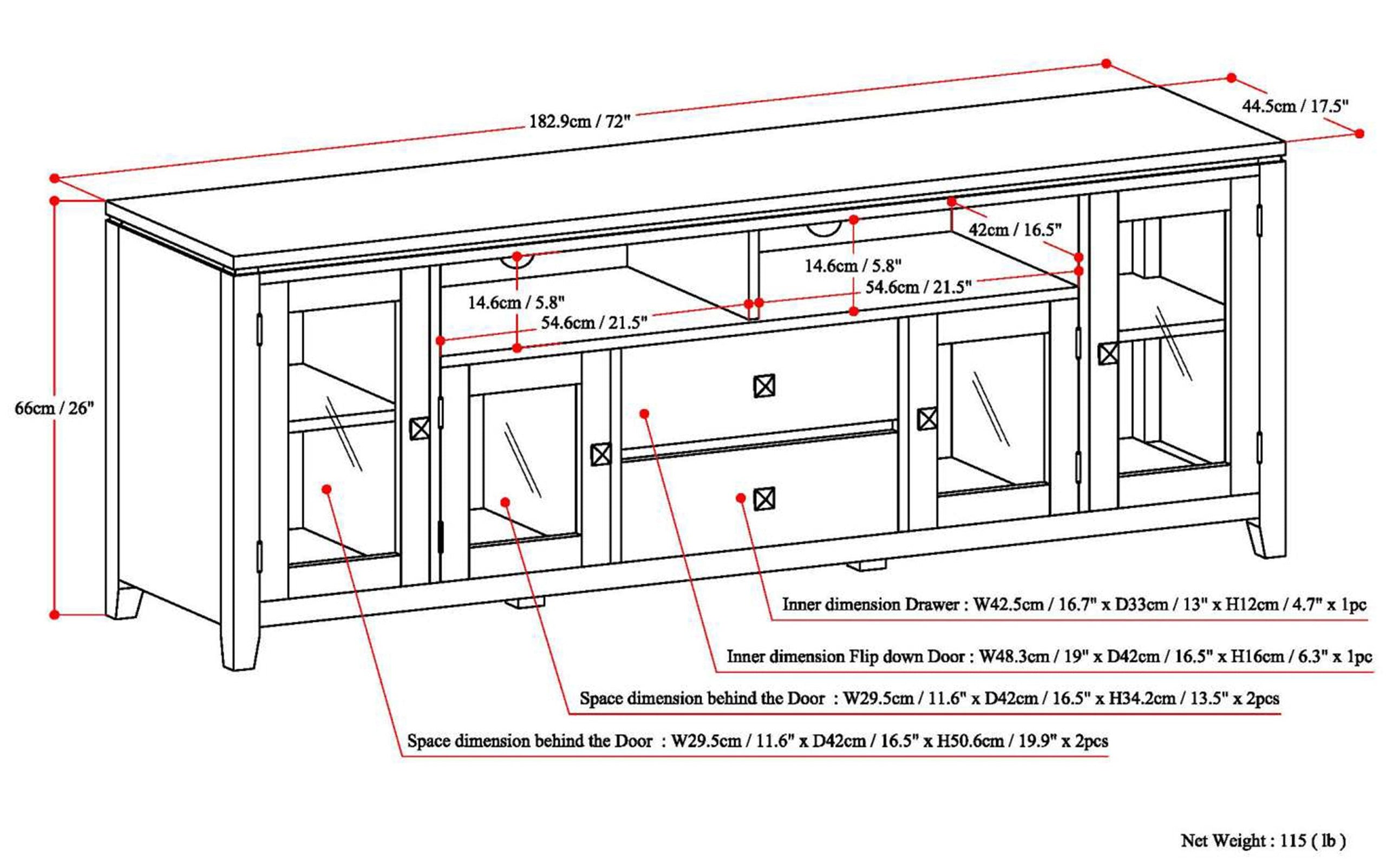 182.9cm / 72"

44.5cm / 17.5"

42cm / 16.5"

14.6cm / 5.8"

54.6cm / 21.5"

14.6cm / 5.8"

54.6cm / 21.5"

66cm / 26"

Inner dimension Drawer : W42.5cm / 16.7" x D33cm / 13" x H12cm / 4.7" x 1pc

Inner dimension Flip down Door : W48.3cm / 19" x D42cm / 16.5" x H16cm / 6.3" x 1pc

Space dimension behind the Door : W29.5cm / 11.6" x D42cm / 16.5" x H34.2cm / 13.5" x 2pcs

Space dimension behind the Door : W29.5cm / 11.6" x D42cm / 16.5" x H50.6cm / 19.9" x 2pcs

Net Weight : 115 ( lb )