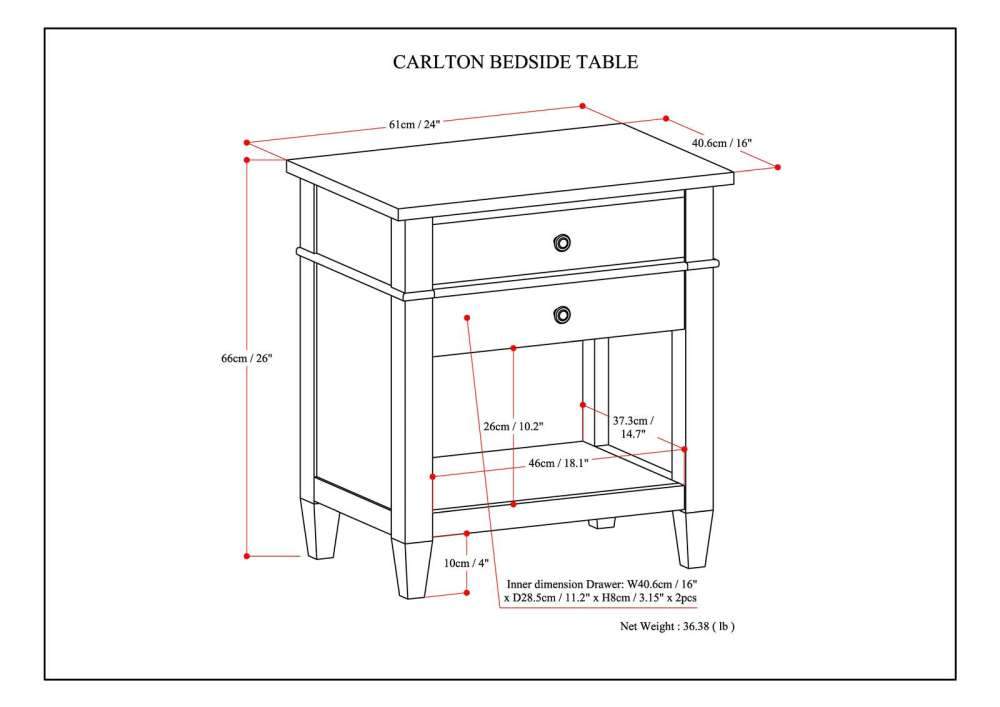 CARLTON BEDSIDE TABLE

61cm / 24"

40.6cm / 16"

66cm / 26"

26cm / 10.2"

37.3cm / 14.7"

46cm / 18.1"

10cm / 4"

Inner dimension Drawer: W40.6cm / 16" x D28.5cm / 11.2" x H8cm / 3.15" x 2pcs

Net Weight : 36.38 ( lb )