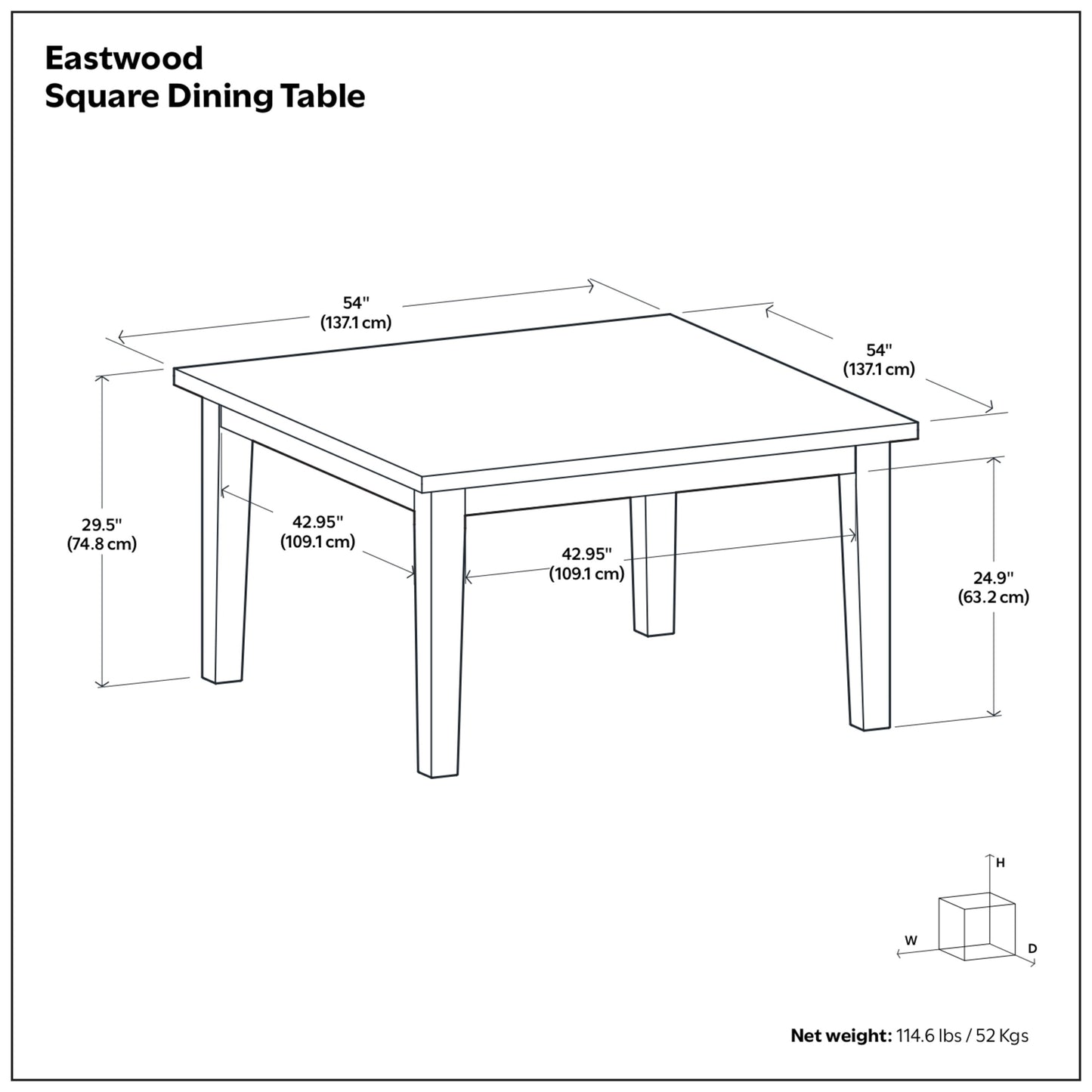 Eastwood
Square Dining Table

54"
(137.1 cm)

54"
(137.1 cm)

29.5"
(74.8 cm)

42.95"
(109.1 cm)

42.95"
(109.1 cm)

24.9"
(63.2 cm)

H
W
D

Net weight: 114.6 lbs / 52 Kgs