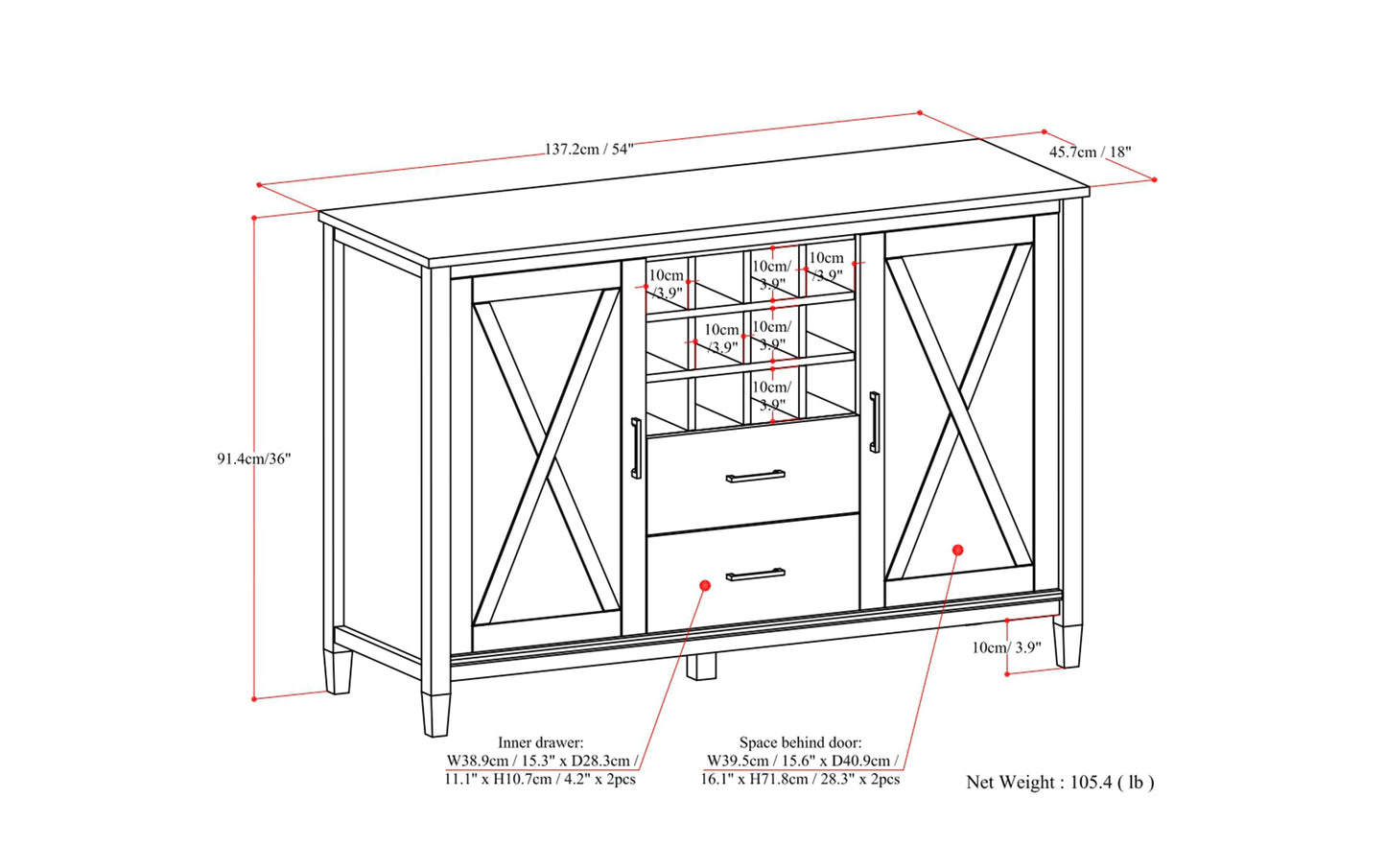 137.2cm / 54"

45.7cm / 18"

91.4cm/36"

10cm /3.9"

10cm/ 3.9"

10cm /3.9"

10cm /3.9"

10cm/ 3.9"

10cm/ 3.9"

10cm/ 3.9"

Inner drawer:
W38.9cm / 15.3" x D28.3cm / 11.1" x H10.7cm / 4.2" x 2pcs

Space behind door:
W39.5cm / 15.6" x D40.9cm / 16.1" x H71.8cm / 28.3" x 2pcs

Net Weight : 105.4 ( lb )