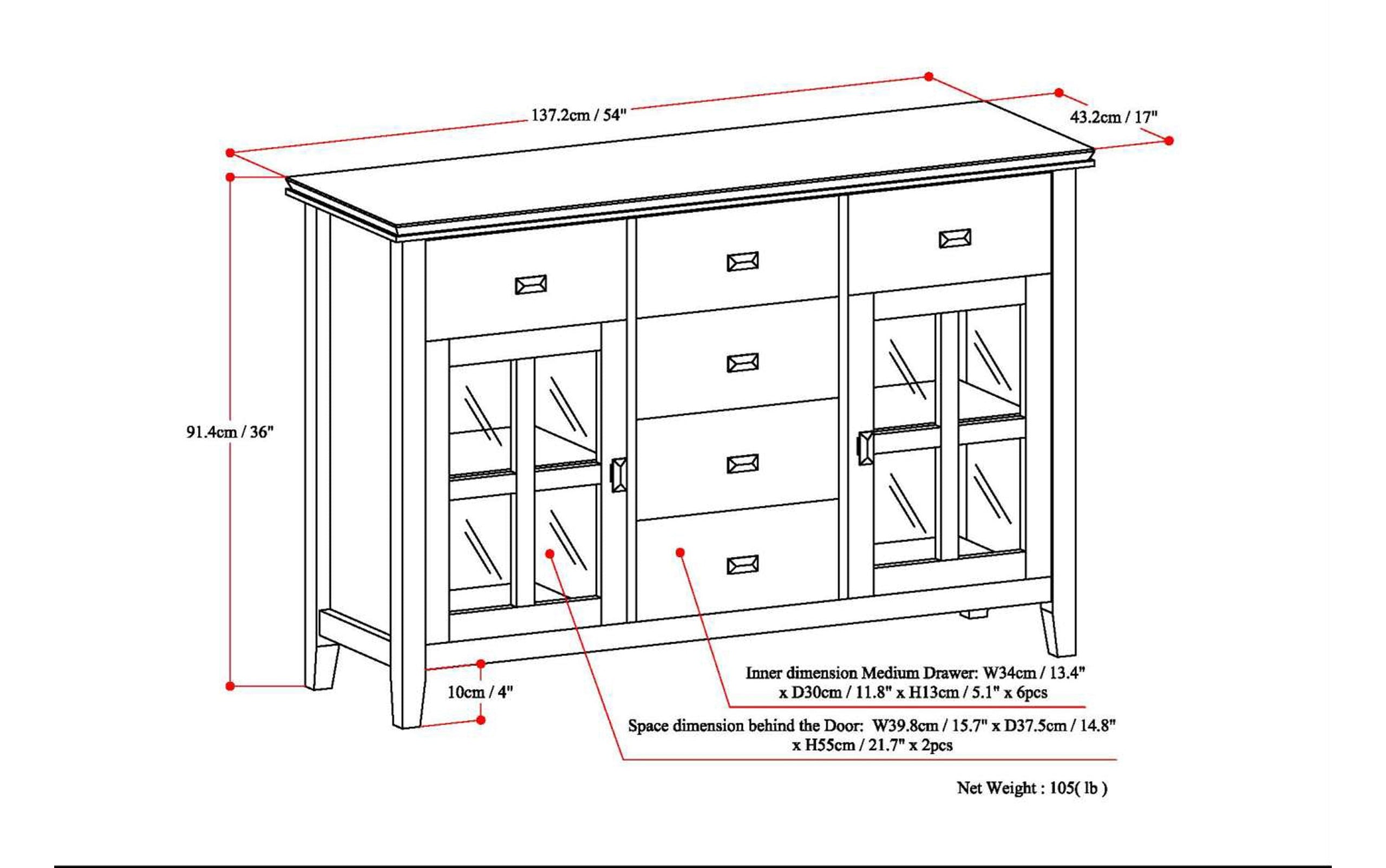 137.2cm / 54"

43.2cm / 17"

91.4cm / 36"

10cm / 4"

Inner dimension Medium Drawer: W34cm / 13.4" x D30cm / 11.8" x H13cm / 5.1" x 6pcs

Space dimension behind the Door: W39.8cm / 15.7" x D37.5cm / 14.8" x H55cm / 21.7" x 2pcs

Net Weight : 105( lb )