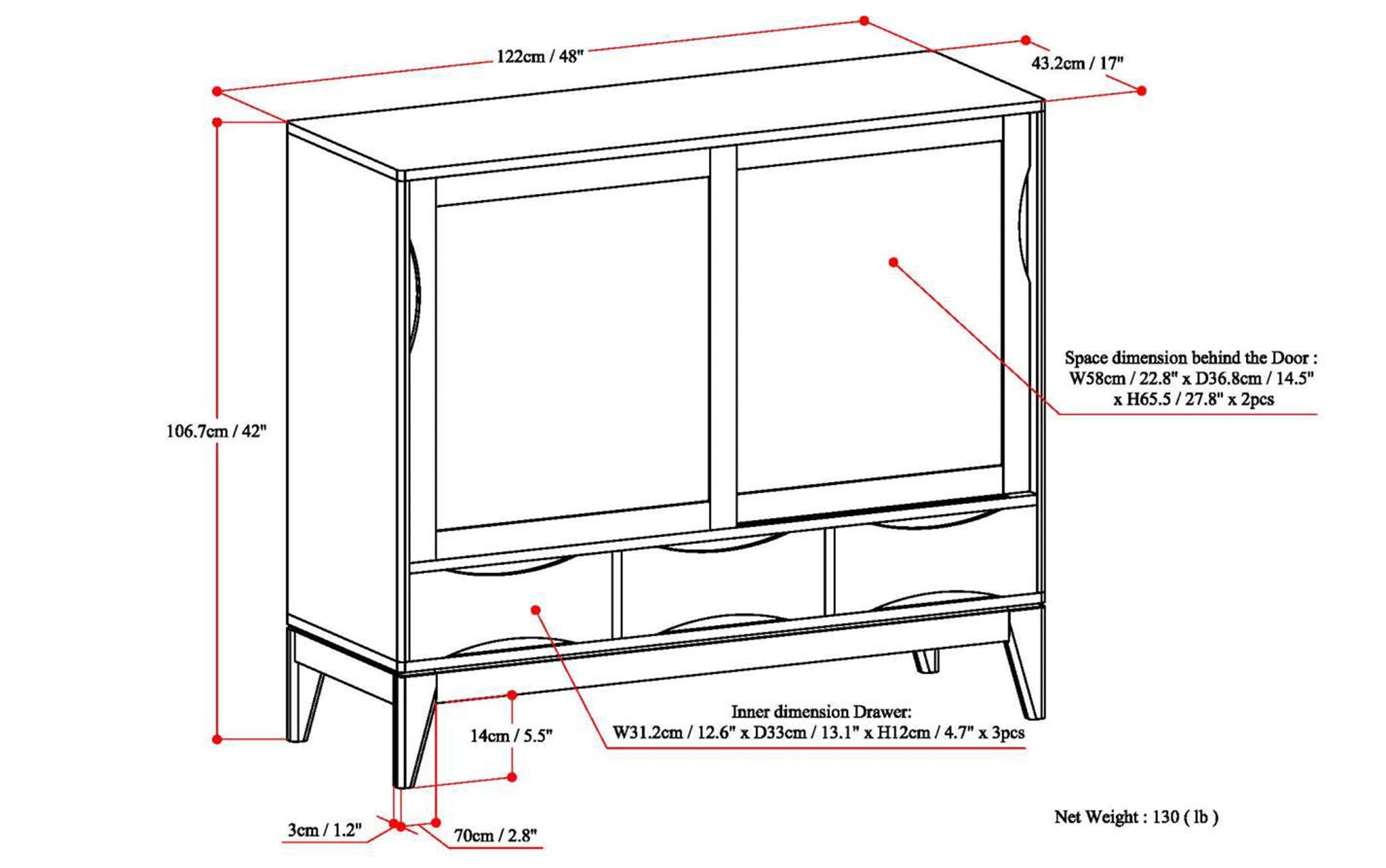 122cm / 48"

43.2cm / 17"

106.7cm / 42"

Space dimension behind the Door : W58cm / 22.8" x D36.8cm / 14.5" x H65.5 / 27.8" x 2pcs

14cm / 5.5"

Inner dimension Drawer: W31.2cm / 12.6" x D33cm / 13.1" x H12cm / 4.7" x 3pcs

3cm / 1.2"

70cm / 2.8"

Net Weight : 130 ( lb )