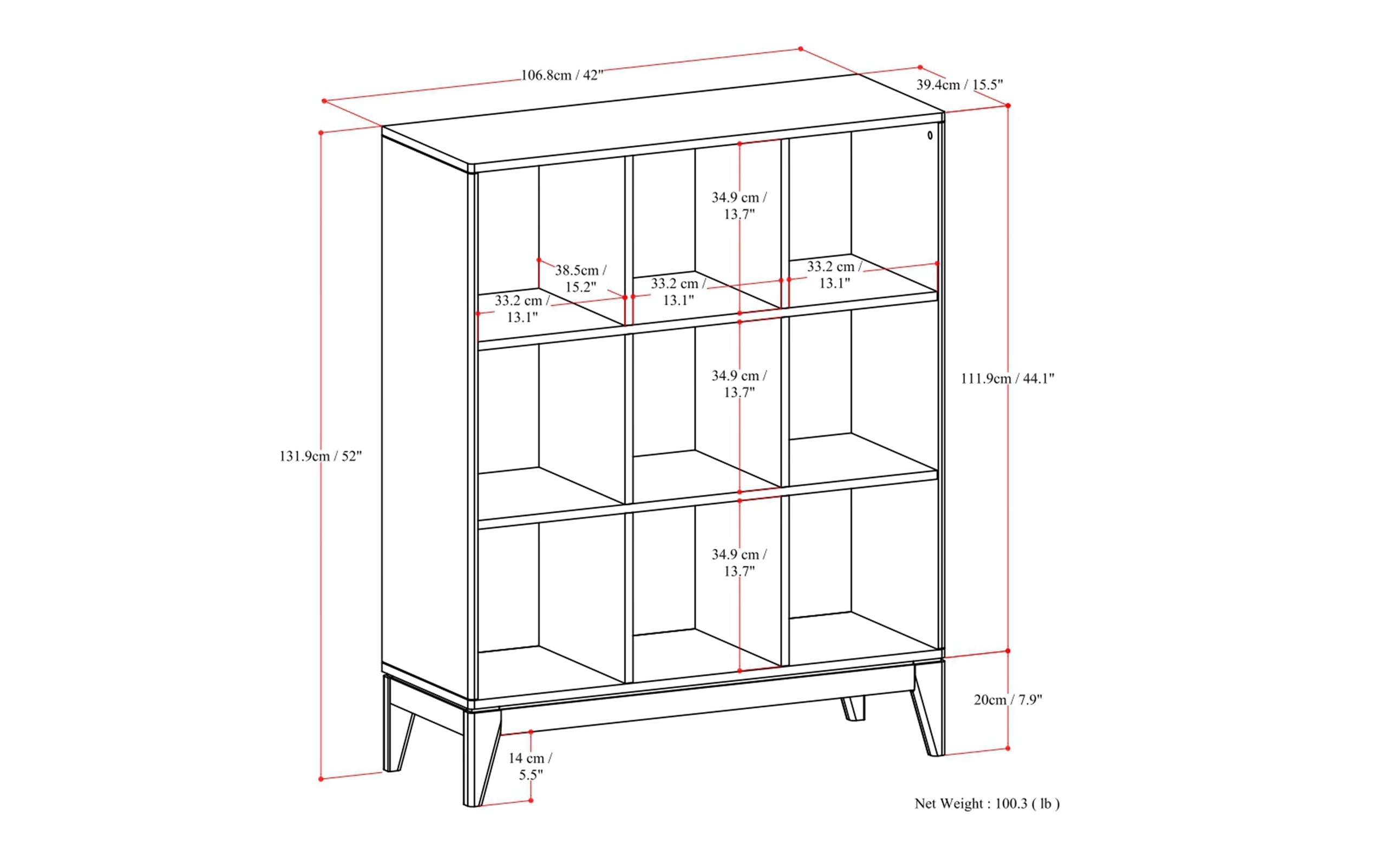 106.8cm / 42"

39.4cm / 15.5"

34.9 cm / 13.7"

38.5cm / 15.2"

33.2 cm / 13.1"

33.2 cm / 13.1"

33.2 cm / 13.1"

34.9 cm / 13.7"

111.9cm / 44.1"

131.9cm / 52"

34.9 cm / 13.7"

20cm / 7.9"

14 cm / 5.5"

Net Weight : 100.3 ( lb )