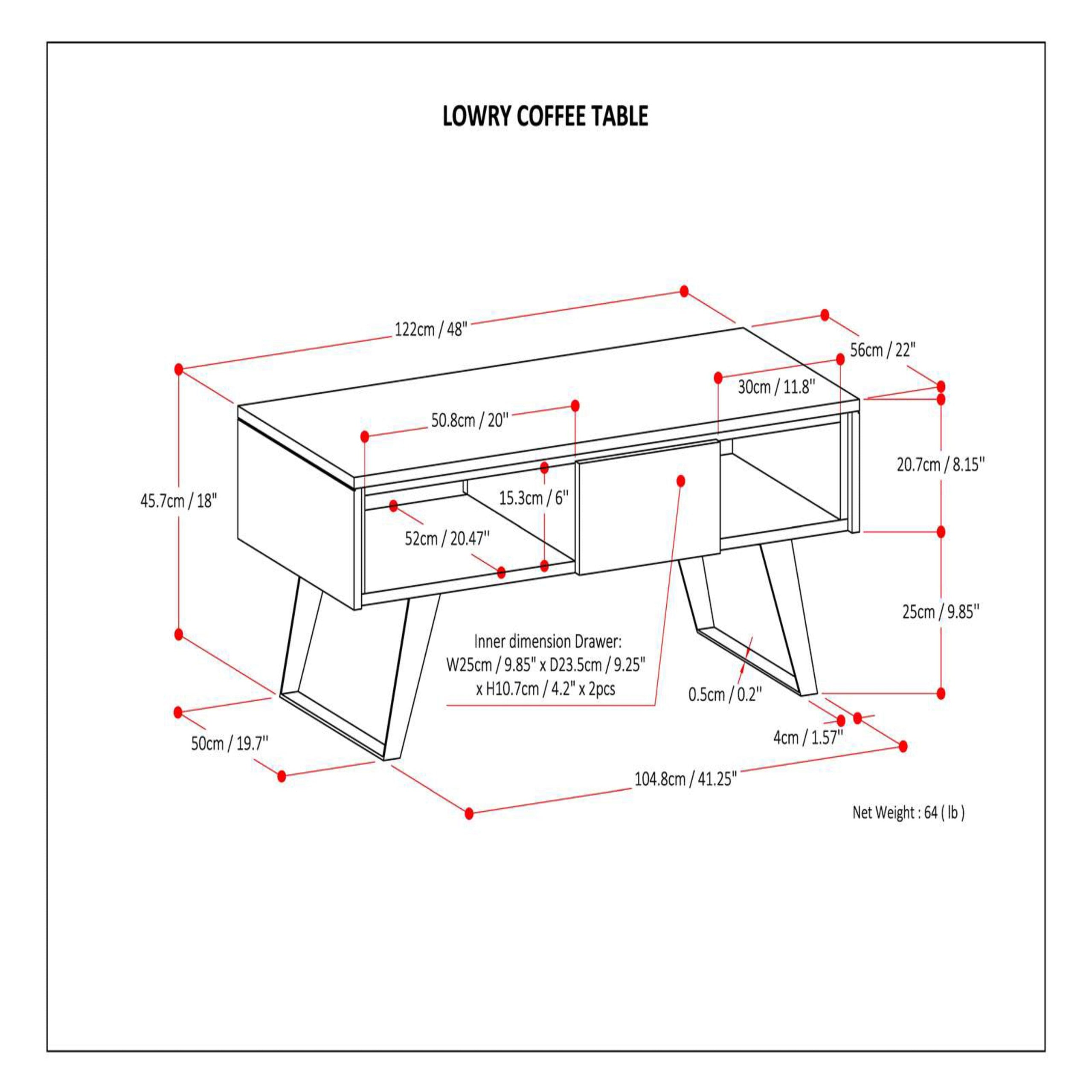 LOWRY COFFEE TABLE

122cm / 48"

56cm / 22"

30cm / 11.8"

50.8cm / 20"

20.7cm / 8.15"

45.7cm / 18"

15.3cm / 6"

52cm / 20.47"

25cm / 9.85"

Inner dimension Drawer:
W25cm / 9.85" x D23.5cm / 9.25"
x H10.7cm / 4.2" x 2pcs

0.5cm / 0.2"

4cm / 1.57"

50cm / 19.7"

104.8cm / 41.25"

Net Weight : 64 ( lb )