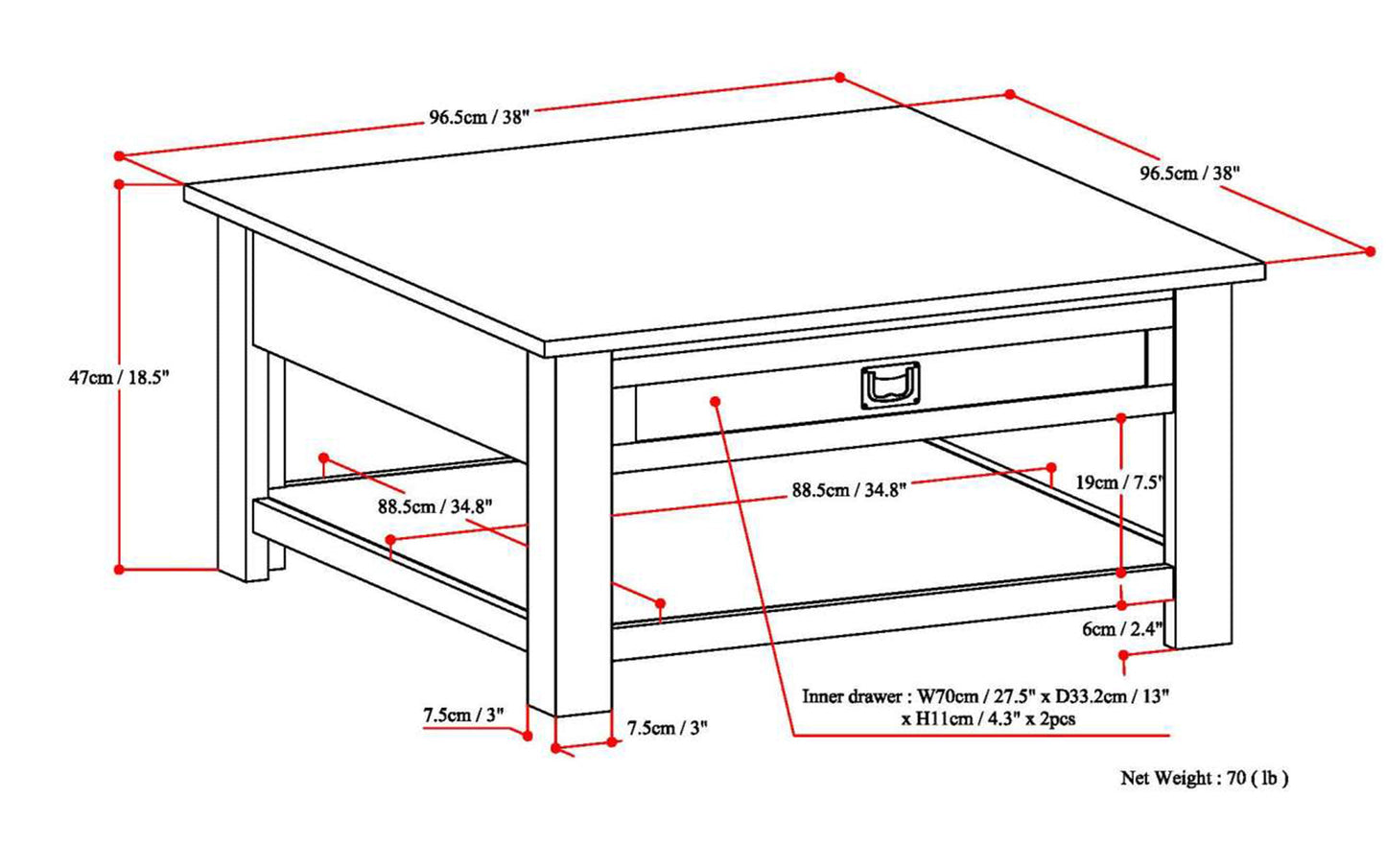 96.5cm / 38"

96.5cm / 38"

47cm / 18.5"

88.5cm / 34.8"

88.5cm / 34.8"

19cm / 7.5"

6cm / 2.4"

7.5cm / 3"

7.5cm / 3"

Inner drawer : W70cm / 27.5" x D33.2cm / 13" x H11cm / 4.3" x 2pcs

Net Weight : 70 ( lb )