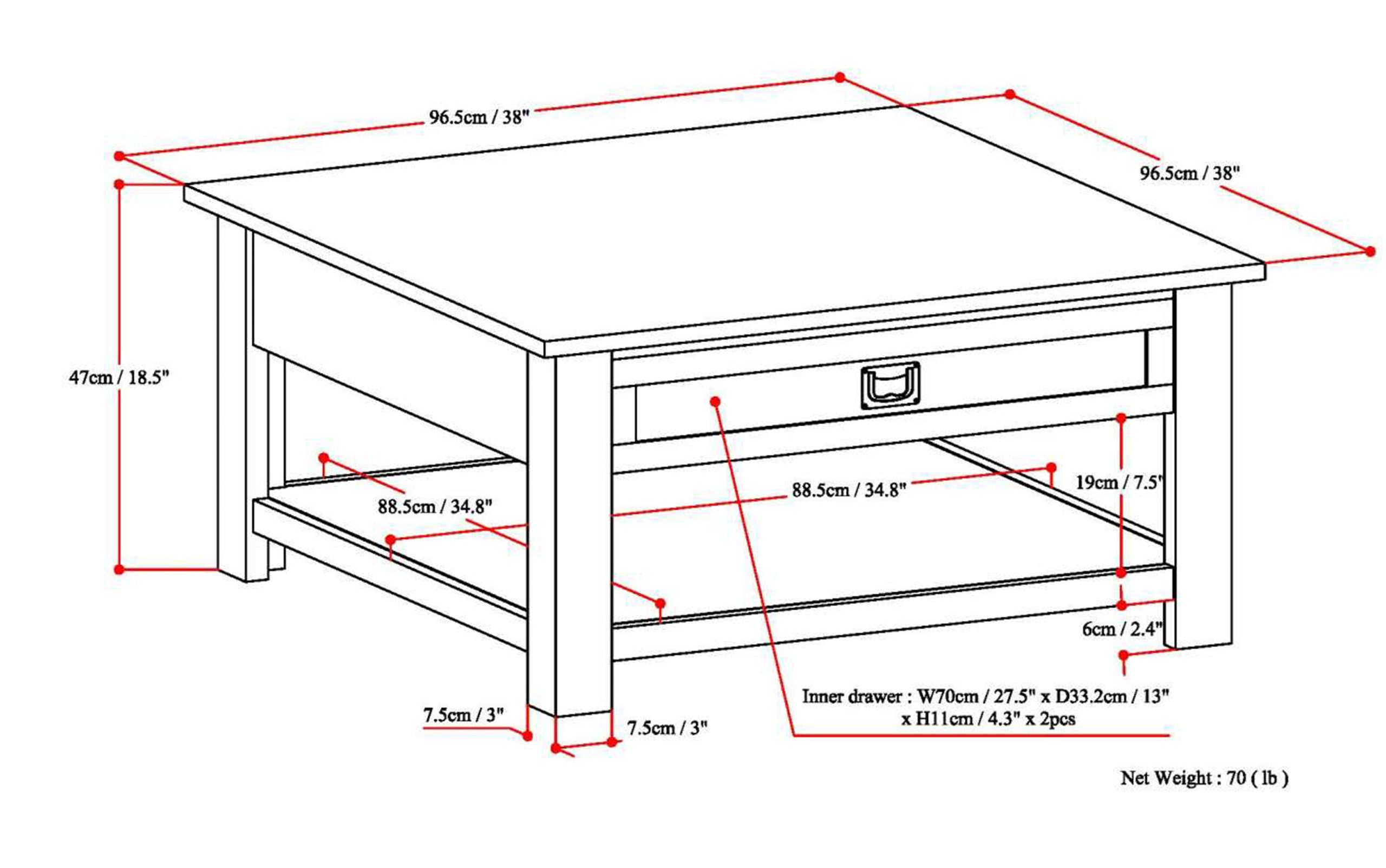 96.5cm / 38"

96.5cm / 38"

47cm / 18.5"

88.5cm / 34.8"

88.5cm / 34.8"

19cm / 7.5"

6cm / 2.4"

7.5cm / 3"

7.5cm / 3"

Inner drawer : W70cm / 27.5" x D33.2cm / 13" x H11cm / 4.3" x 2pcs

Net Weight : 70 ( lb )