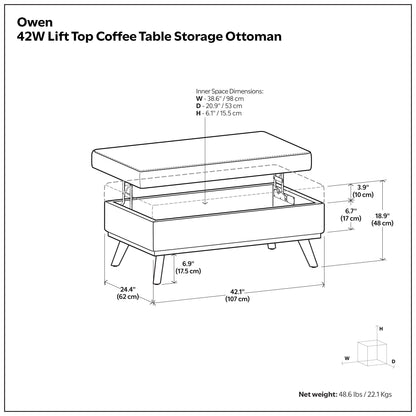 Owen
42W Lift Top Coffee Table Storage Ottoman

Inner Space Dimensions:
W - 38.6" / 98 cm
D - 20.9" / 53 cm
H - 6.1" / 15.5 cm

3.9"
(10 cm)

6.7"
(17 cm)

18.9"
(48 cm)

6.9"
(17.5 cm)

24.4"
(62 cm)

42.1"
(107 cm)

H
W
D

Net weight: 48.6 lbs / 22.1 Kgs