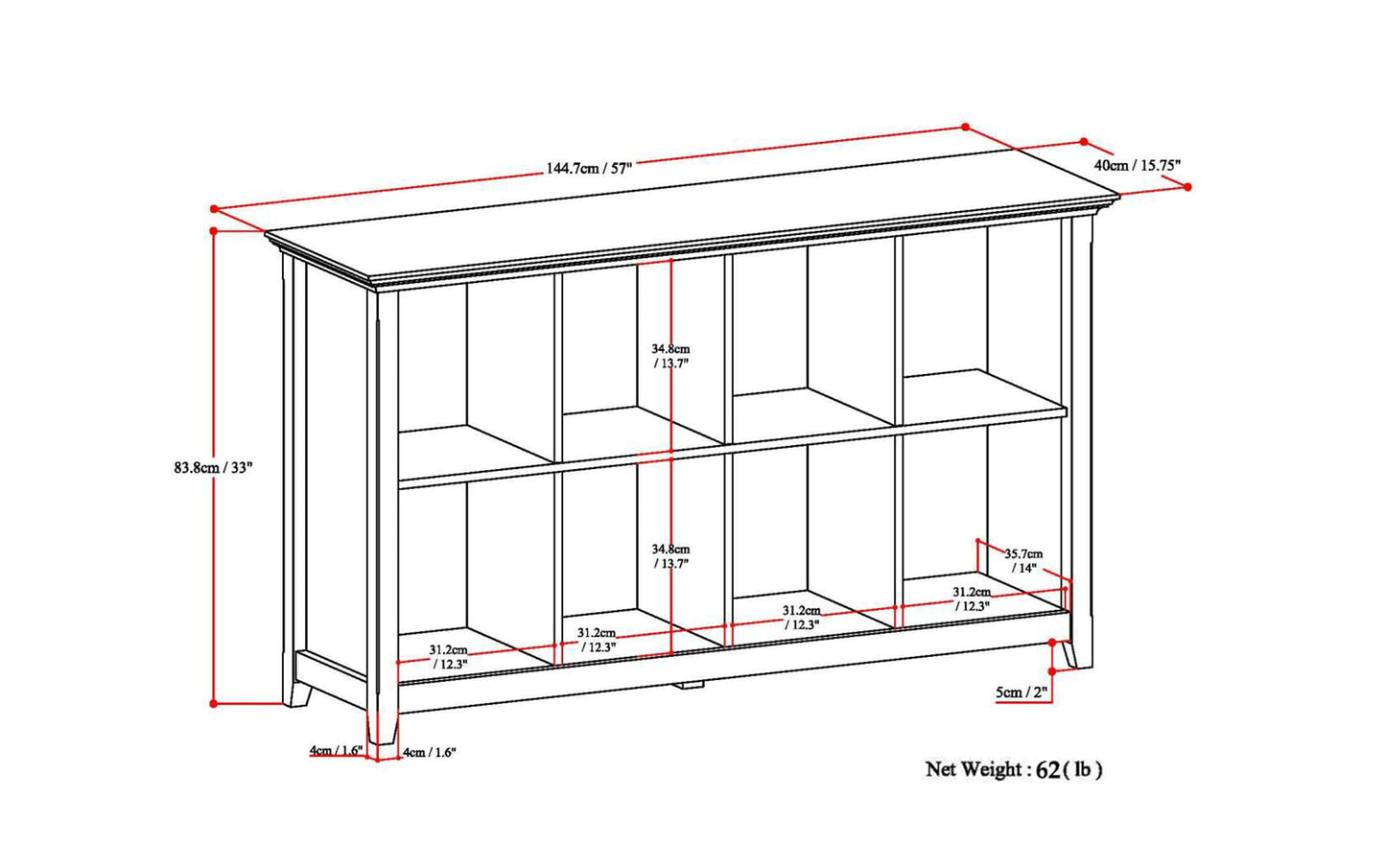 144.7cm / 57"

40cm / 15.75"

83.8cm / 33"

34.8cm / 13.7"

34.8cm / 13.7"

35.7cm / 14"

31.2cm / 12.3"

31.2cm / 12.3"

31.2cm / 12.3"

31.2cm / 12.3"

5cm / 2"

4cm / 1.6"

4cm / 1.6"

Net Weight : 62 ( lb )