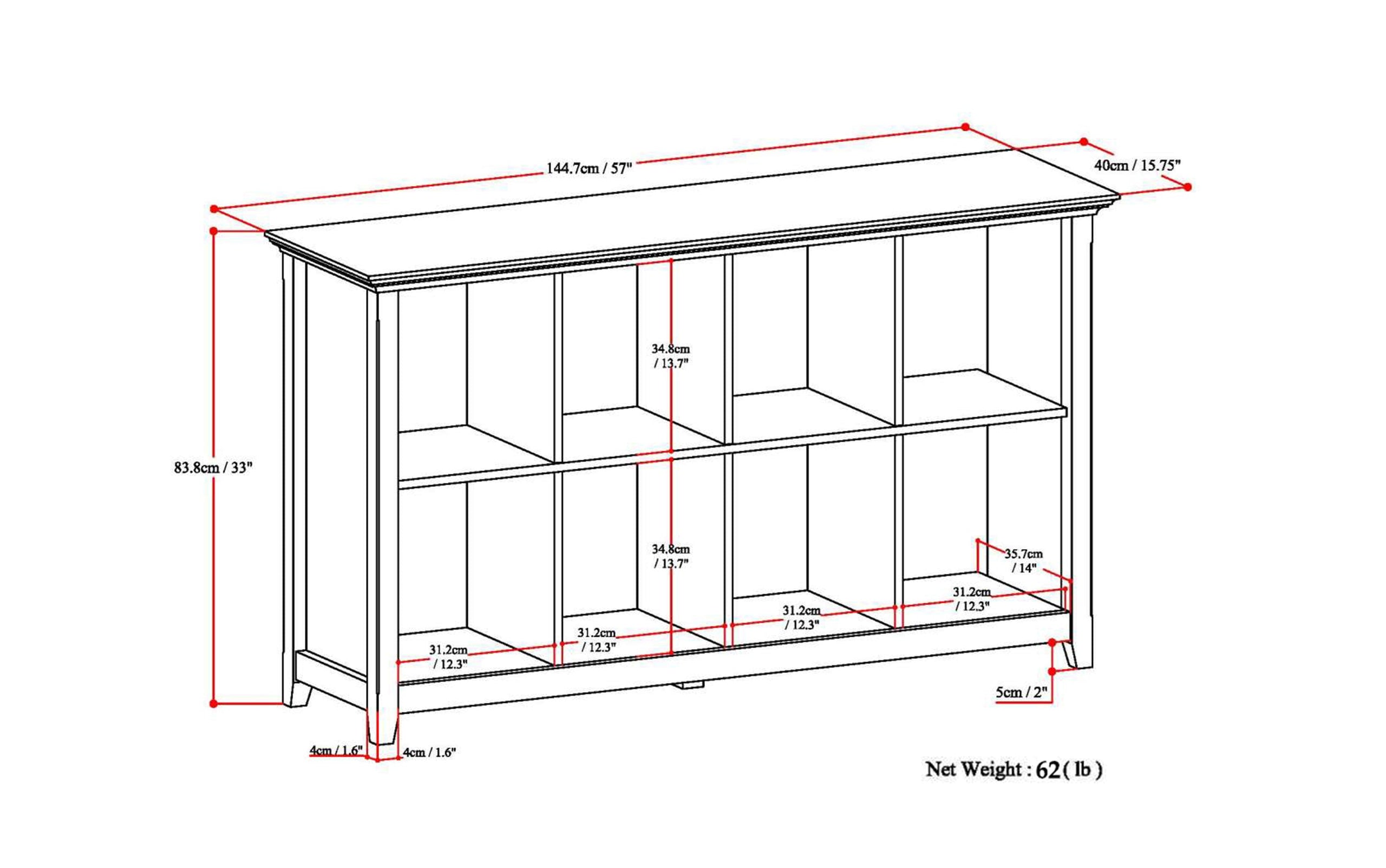 144.7cm / 57"

40cm / 15.75"

83.8cm / 33"

34.8cm / 13.7"

34.8cm / 13.7"

35.7cm / 14"

31.2cm / 12.3"

31.2cm / 12.3"

31.2cm / 12.3"

31.2cm / 12.3"

5cm / 2"

4cm / 1.6"

4cm / 1.6"

Net Weight : 62 ( lb )