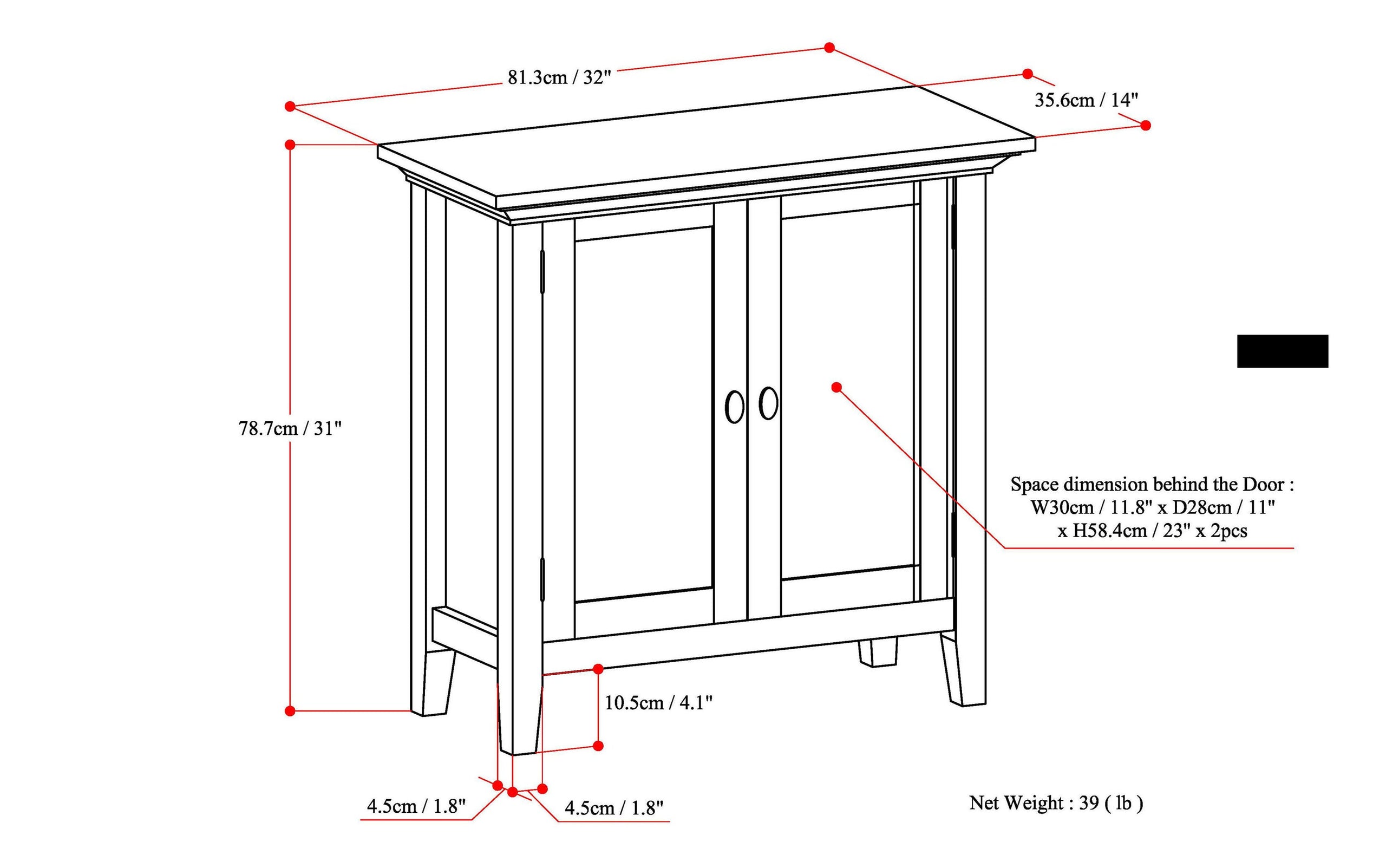 81.3cm / 32"

35.6cm / 14"

78.7cm / 31"

Space dimension behind the Door : W30cm / 11.8" x D28cm / 11" x H58.4cm / 23" x 2pcs

10.5cm / 4.1"

4.5cm / 1.8"

4.5cm / 1.8"

Net Weight : 39 ( lb )