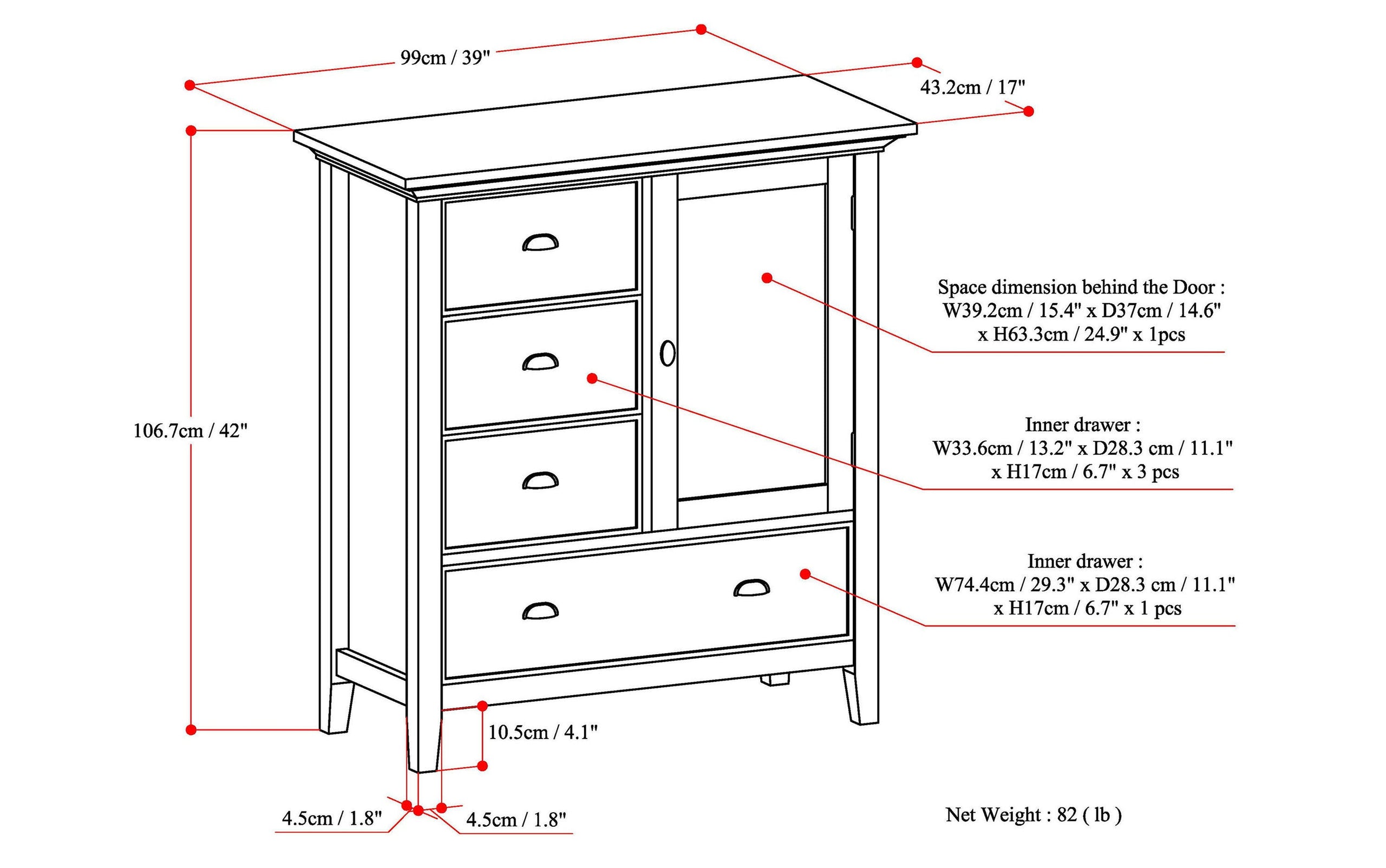 99cm / 39"

43.2cm / 17"

106.7cm / 42"

Space dimension behind the Door : W39.2cm / 15.4" x D37cm / 14.6" x H63.3cm / 24.9" x 1pcs

Inner drawer : W33.6cm / 13.2" x D28.3 cm / 11.1" x H17cm / 6.7" x 3 pcs

Inner drawer : W74.4cm / 29.3" x D28.3 cm / 11.1" x H17cm / 6.7" x 1 pcs

10.5cm / 4.1"

4.5cm / 1.8"

4.5cm / 1.8"

Net Weight : 82 ( lb )