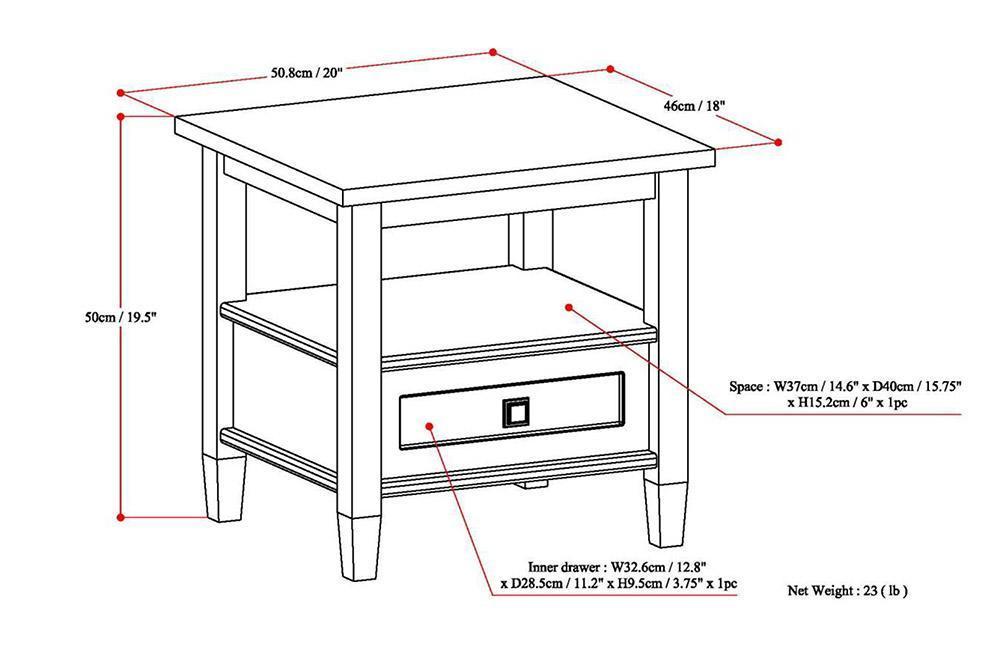 50.8cm / 20"

46cm / 18"

50cm / 19.5"

Space : W37cm / 14.6" x D40cm / 15.75" x H15.2cm / 6" x 1pc

Inner drawer : W32.6cm / 12.8" x D28.5cm / 11.2" x H9.5cm / 3.75" x 1pc

Net Weight : 23 ( lb )