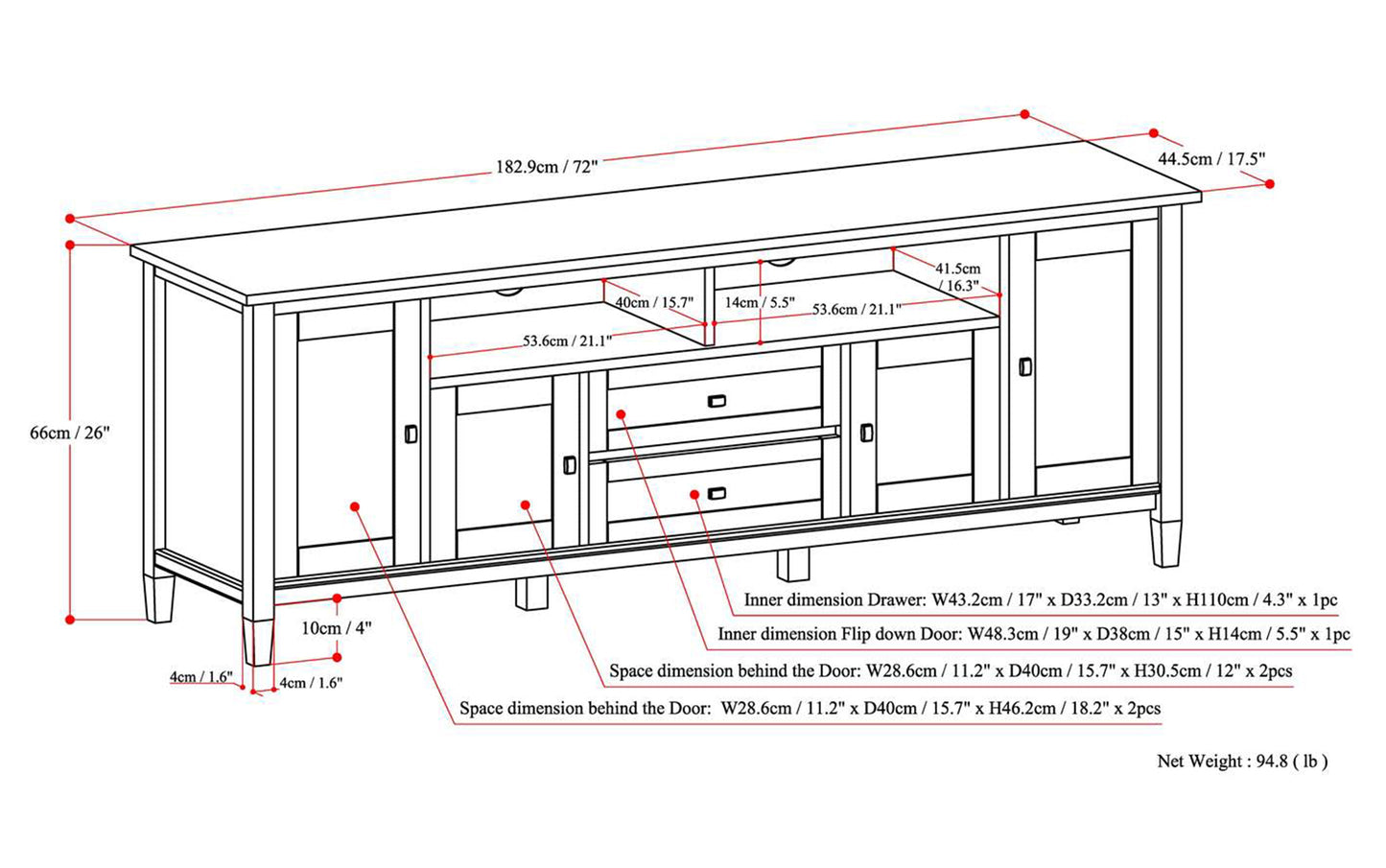 182.9cm / 72"

44.5cm / 17.5"

41.5cm / 16.3"

40cm / 15.7"

14cm / 5.5"

53.6cm / 21.1"

53.6cm / 21.1"

66cm / 26"

10cm / 4"

4cm / 1.6"

4cm / 1.6"

Inner dimension Drawer: W43.2cm / 17" x D33.2cm / 13" x H110cm / 4.3" x 1pc

Inner dimension Flip down Door: W48.3cm / 19" x D38cm / 15" x H14cm / 5.5" x 1pc

Space dimension behind the Door: W28.6cm / 11.2" x D40cm / 15.7" x H30.5cm / 12" x 2pcs

Space dimension behind the Door: W28.6cm / 11.2" x D40cm / 15.7" x H46.2cm / 18.2" x 2pcs

Net Weight : 94.8 ( lb )