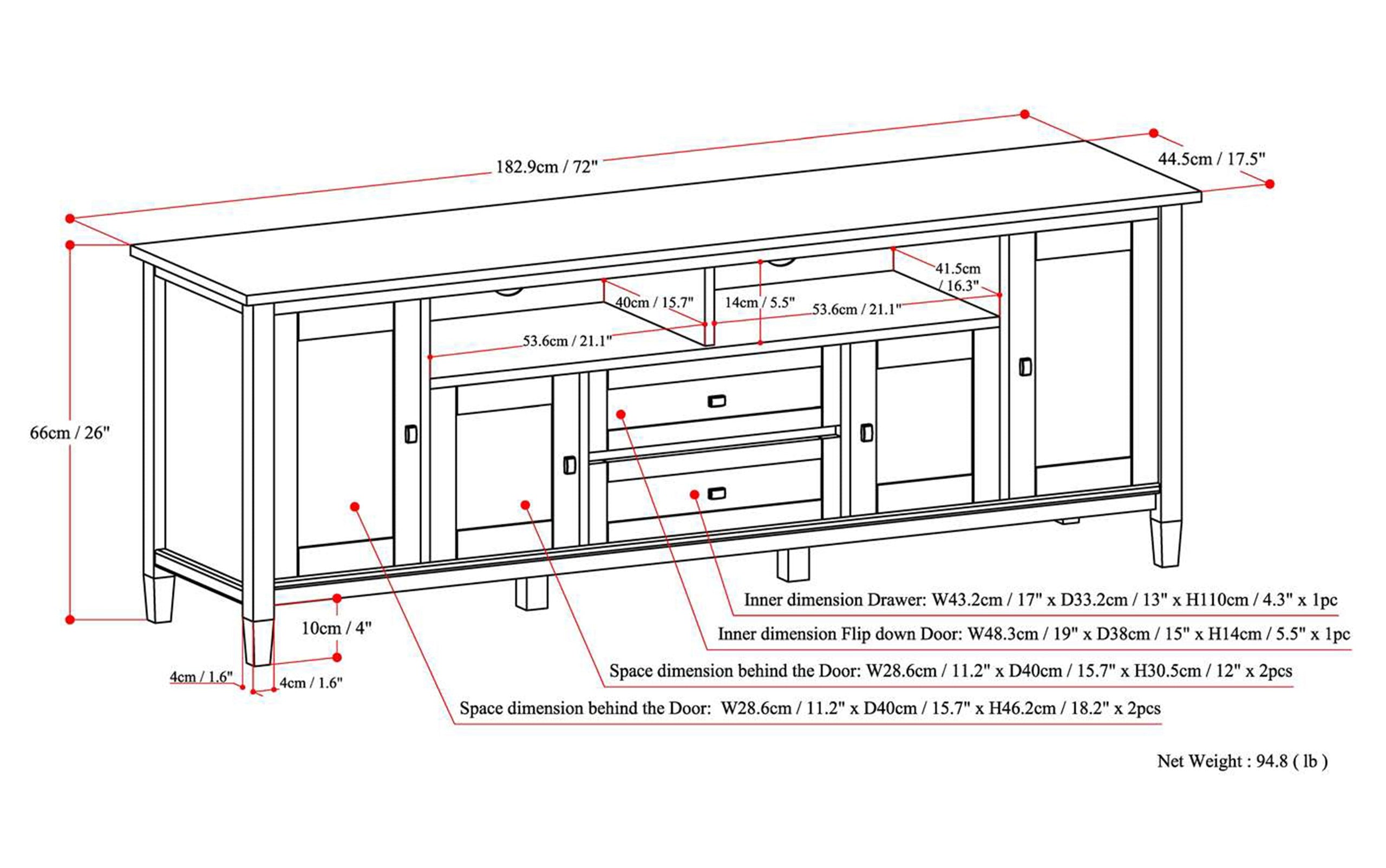 182.9cm / 72"

44.5cm / 17.5"

41.5cm / 16.3"

40cm / 15.7"

14cm / 5.5"

53.6cm / 21.1"

53.6cm / 21.1"

66cm / 26"

10cm / 4"

4cm / 1.6"

4cm / 1.6"

Inner dimension Drawer: W43.2cm / 17" x D33.2cm / 13" x H110cm / 4.3" x 1pc

Inner dimension Flip down Door: W48.3cm / 19" x D38cm / 15" x H14cm / 5.5" x 1pc

Space dimension behind the Door: W28.6cm / 11.2" x D40cm / 15.7" x H30.5cm / 12" x 2pcs

Space dimension behind the Door: W28.6cm / 11.2" x D40cm / 15.7" x H46.2cm / 18.2" x 2pcs

Net Weight : 94.8 ( lb )