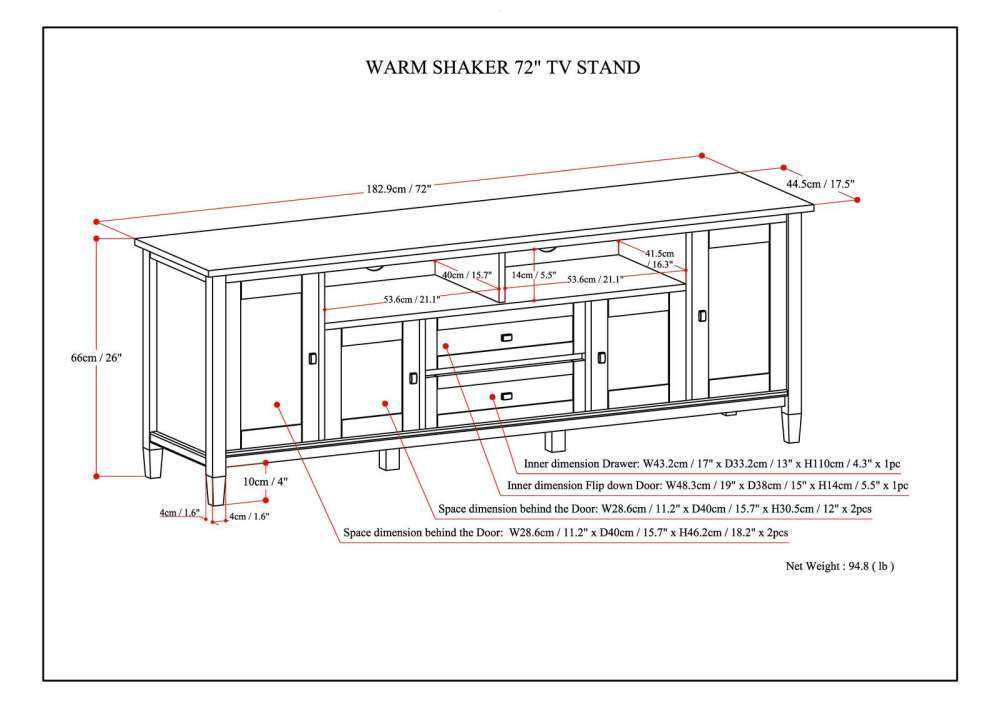 WARM SHAKER 72" TV STAND

182.9cm / 72"

44.5cm / 17.5"

41.5cm / 16.3"

40cm / 15.7"

14cm / 5.5"

53.6cm / 21.1"

53.6cm / 21.1"

66cm / 26"

10cm / 4"

4cm / 1.6"

4cm / 1.6"

Inner dimension Drawer: W43.2cm / 17" x D33.2cm / 13" x H110cm / 4.3" x 1pc

Inner dimension Flip down Door: W48.3cm / 19" x D38cm / 15" x H14cm / 5.5" x 1pc

Space dimension behind the Door: W28.6cm / 11.2" x D40cm / 15.7" x H30.5cm / 12" x 2pcs

Space dimension behind the Door: W28.6cm / 11.2" x D40cm / 15.7" x H46.2cm / 18.2" x 2pcs

Net Weight : 94.8 ( lb )