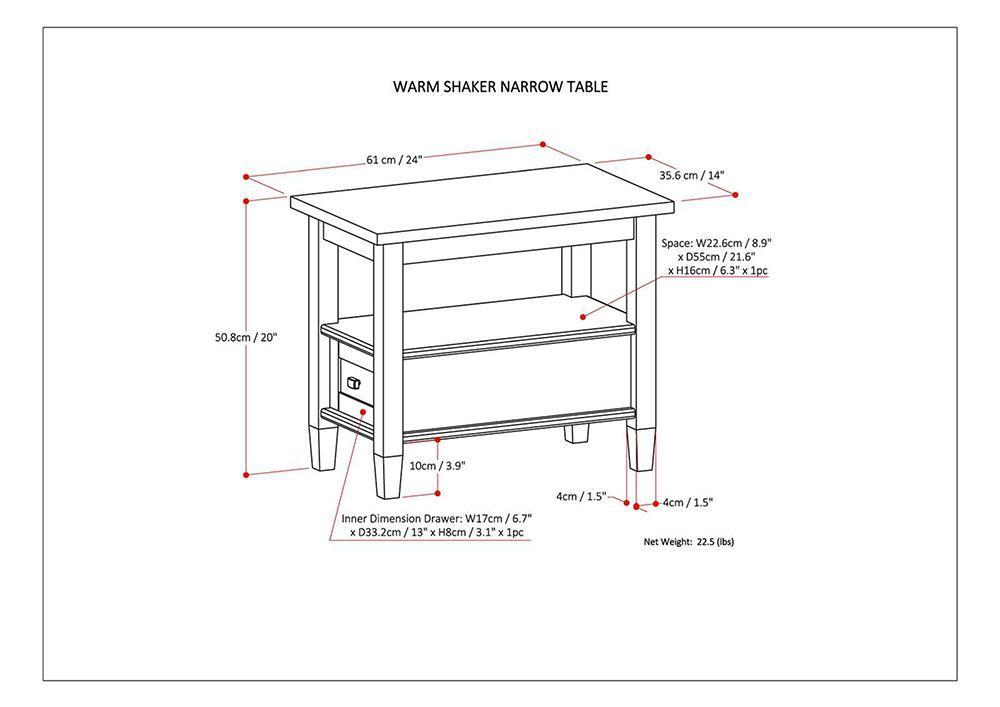 WARM SHAKER NARROW TABLE

61 cm / 24"

35.6 cm / 14"

Space: W22.6cm / 8.9" x D55cm / 21.6" x H16cm / 6.3" x 1pc

50.8cm / 20"

10cm / 3.9"

4cm / 1.5"

4cm / 1.5"

Inner Dimension Drawer: W17cm / 6.7" x D33.2cm / 13" x H8cm / 3.1" x 1pc

Net Weight: 22.5 (lbs)