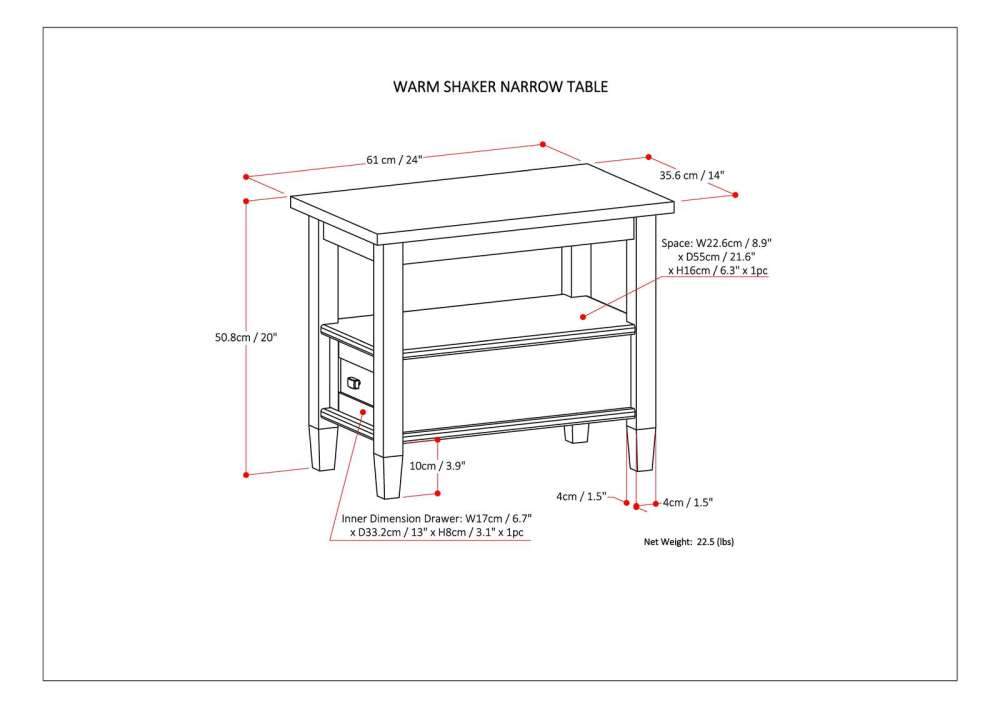 WARM SHAKER NARROW TABLE

61 cm / 24"

35.6 cm / 14"

Space: W22.6cm / 8.9" x D55cm / 21.6" x H16cm / 6.3" x 1pc

50.8cm / 20"

10cm / 3.9"

4cm / 1.5"

4cm / 1.5"

Inner Dimension Drawer: W17cm / 6.7" x D33.2cm / 13" x H8cm / 3.1" x 1pc

Net Weight: 22.5 (lbs)