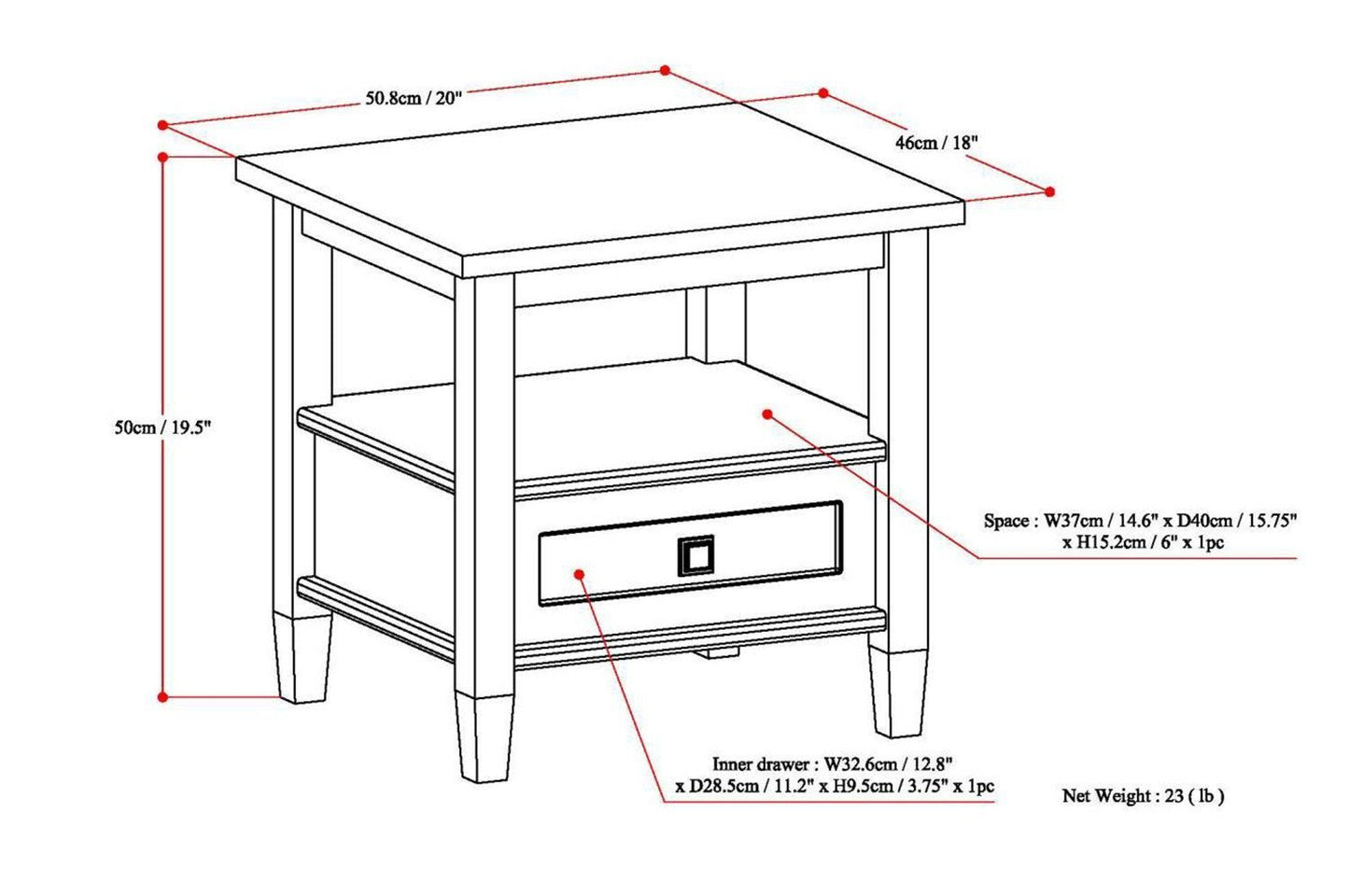 50.8cm / 20"

46cm / 18"

50cm / 19.5"

Space : W37cm / 14.6" x D40cm / 15.75" x H15.2cm / 6" x 1pc

Inner drawer : W32.6cm / 12.8" x D28.5cm / 11.2" x H9.5cm / 3.75" x 1pc

Net Weight : 23 ( lb )