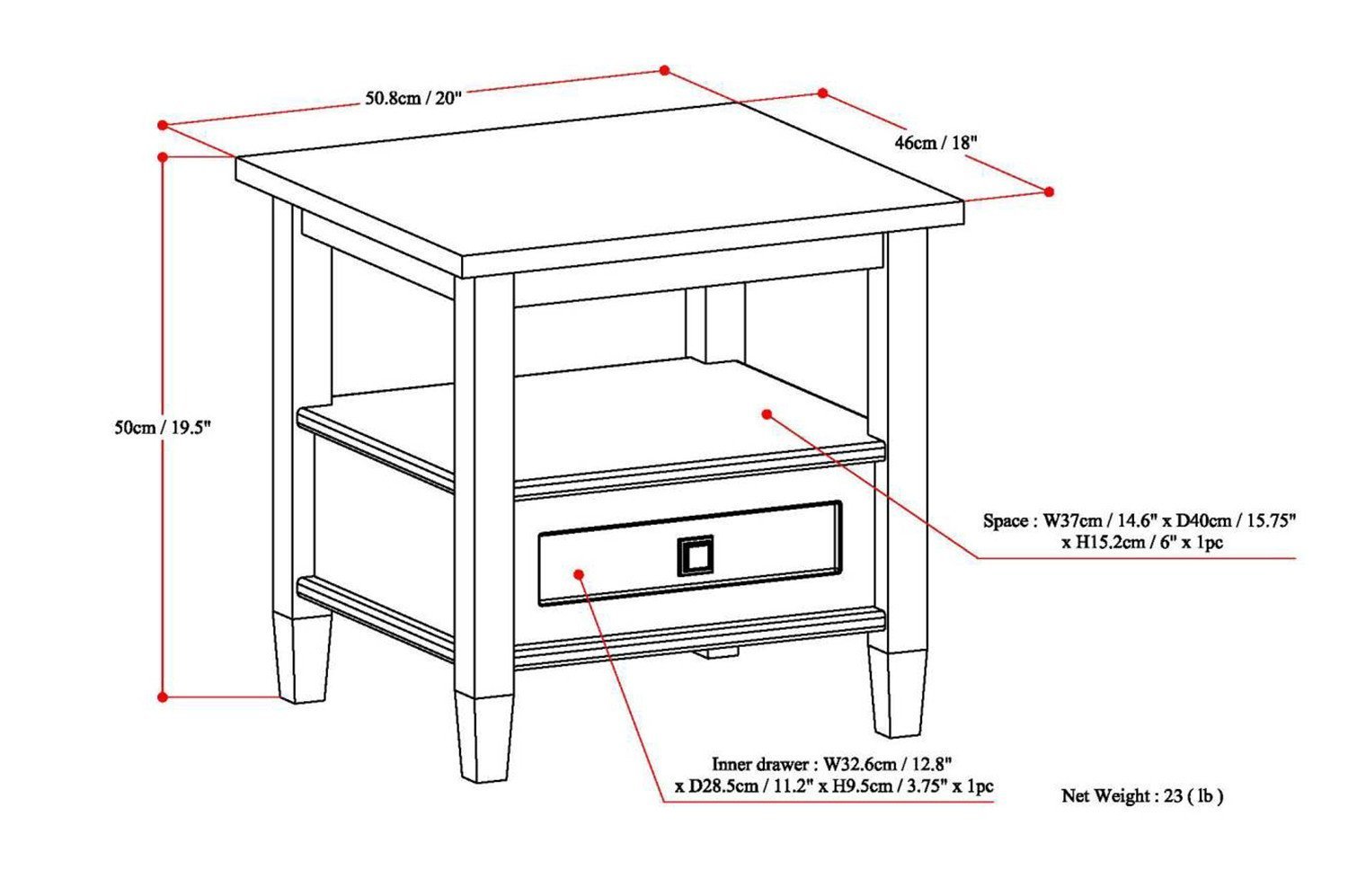 50.8cm / 20"

46cm / 18"

50cm / 19.5"

Space : W37cm / 14.6" x D40cm / 15.75" x H15.2cm / 6" x 1pc

Inner drawer : W32.6cm / 12.8" x D28.5cm / 11.2" x H9.5cm / 3.75" x 1pc

Net Weight : 23 ( lb )