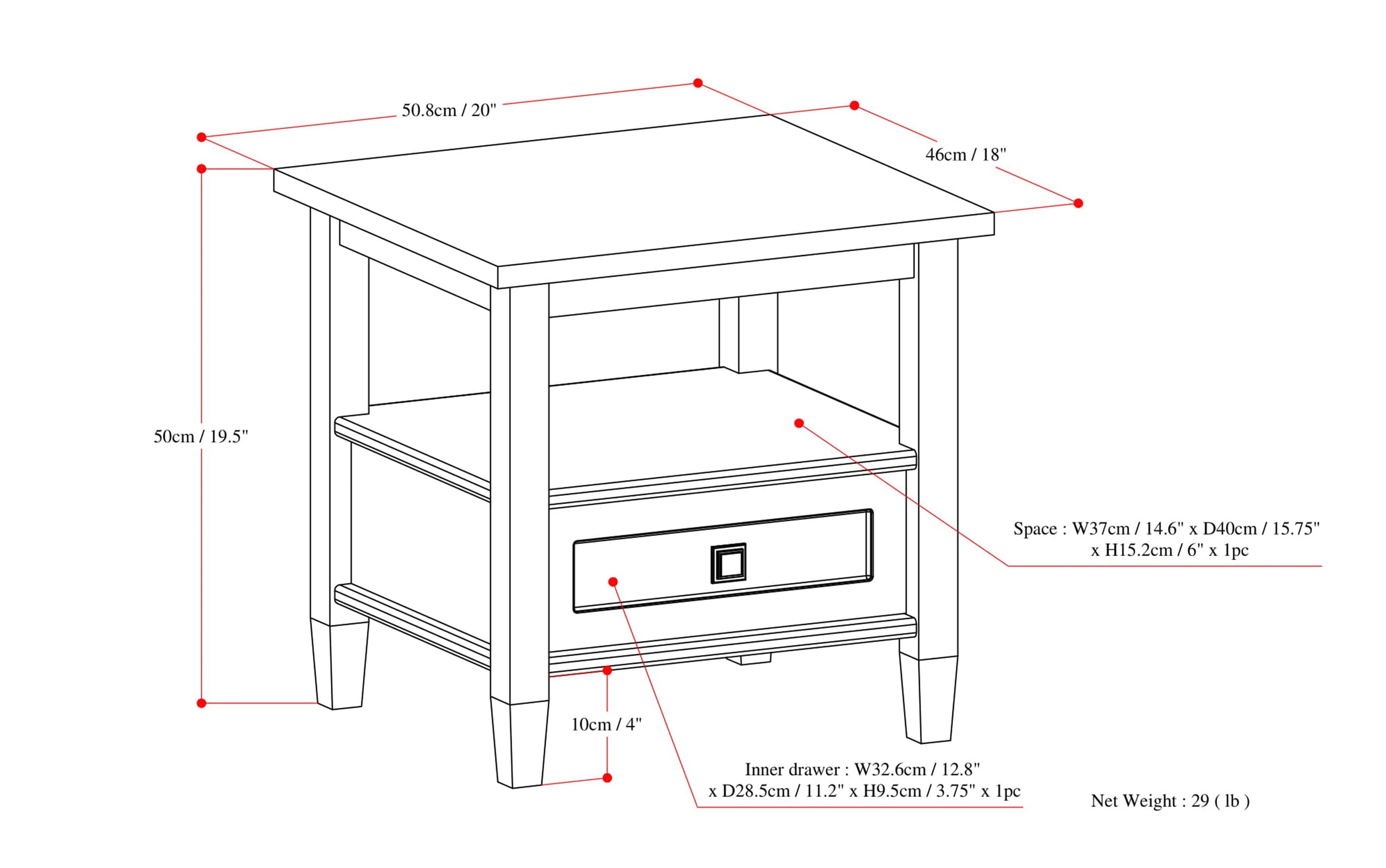 50.8cm / 20"

46cm / 18"

50cm / 19.5"

Space : W37cm / 14.6" x D40cm / 15.75" x H15.2cm / 6" x 1pc

10cm / 4"

Inner drawer : W32.6cm / 12.8" x D28.5cm / 11.2" x H9.5cm / 3.75" x 1pc

Net Weight : 29 ( lb )