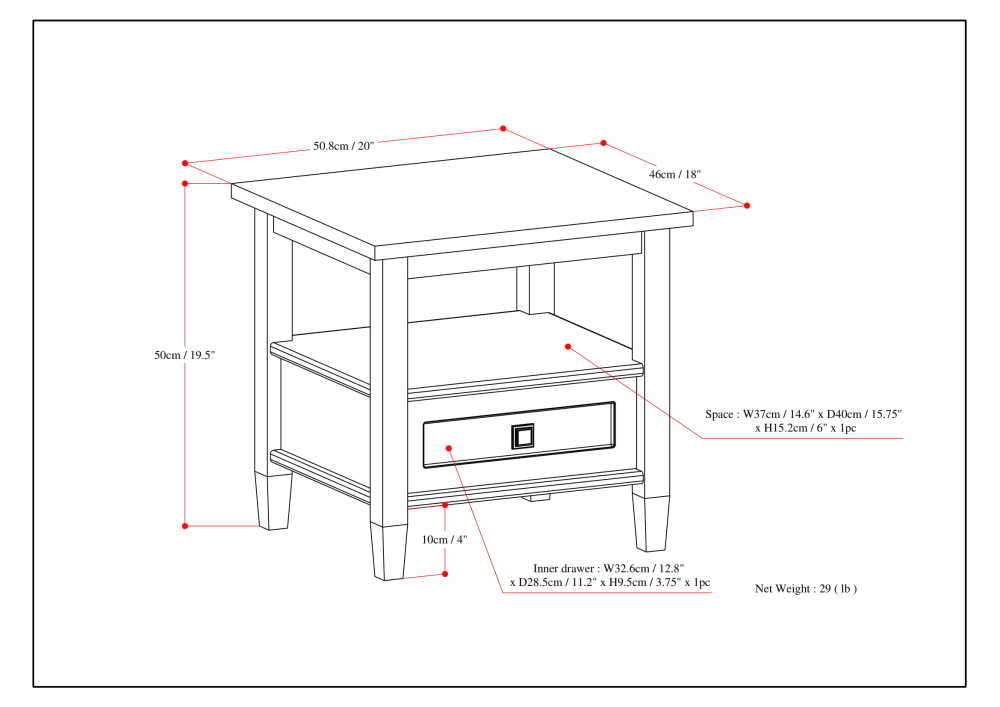 50.8cm / 20"

46cm / 18"

50cm / 19.5"

Space : W37cm / 14.6" x D40cm / 15.75" x H15.2cm / 6" x 1pc

10cm / 4"

Inner drawer : W32.6cm / 12.8" x D28.5cm / 11.2" x H9.5cm / 3.75" x 1pc

Net Weight : 29 ( lb )