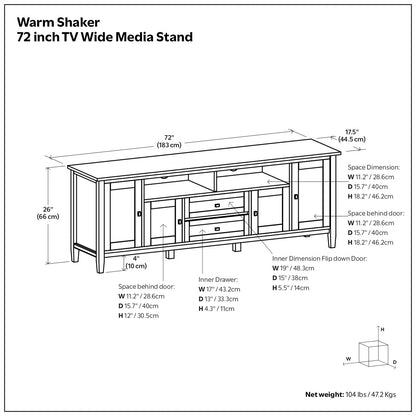 Warm Shaker
72 inch TV Wide Media Stand

72"
(183 cm)

17.5"
(44.5 cm)

26"
(66 cm)

4"
(10 cm)

Space Dimension:
W 11.2" / 28.6cm
D 15.7" / 40cm
H 18.2" / 46.2cm

Space behind door:
W 11.2" / 28.6cm
D 15.7" / 40cm
H 18.2" / 46.2cm

Inner Dimension Flip down Door:
W 19" / 48.3cm
D 15" / 38cm
H 5.5" / 14cm

Space behind door:
W 11.2" / 28.6cm
D 15.7" / 40cm
H 12" / 30.5cm

Inner Drawer:
W 17" / 43.2cm
D 13" / 33.3cm
H 4.3" / 11cm

H
W
D

Net weight: 104 lbs / 47.2 Kgs