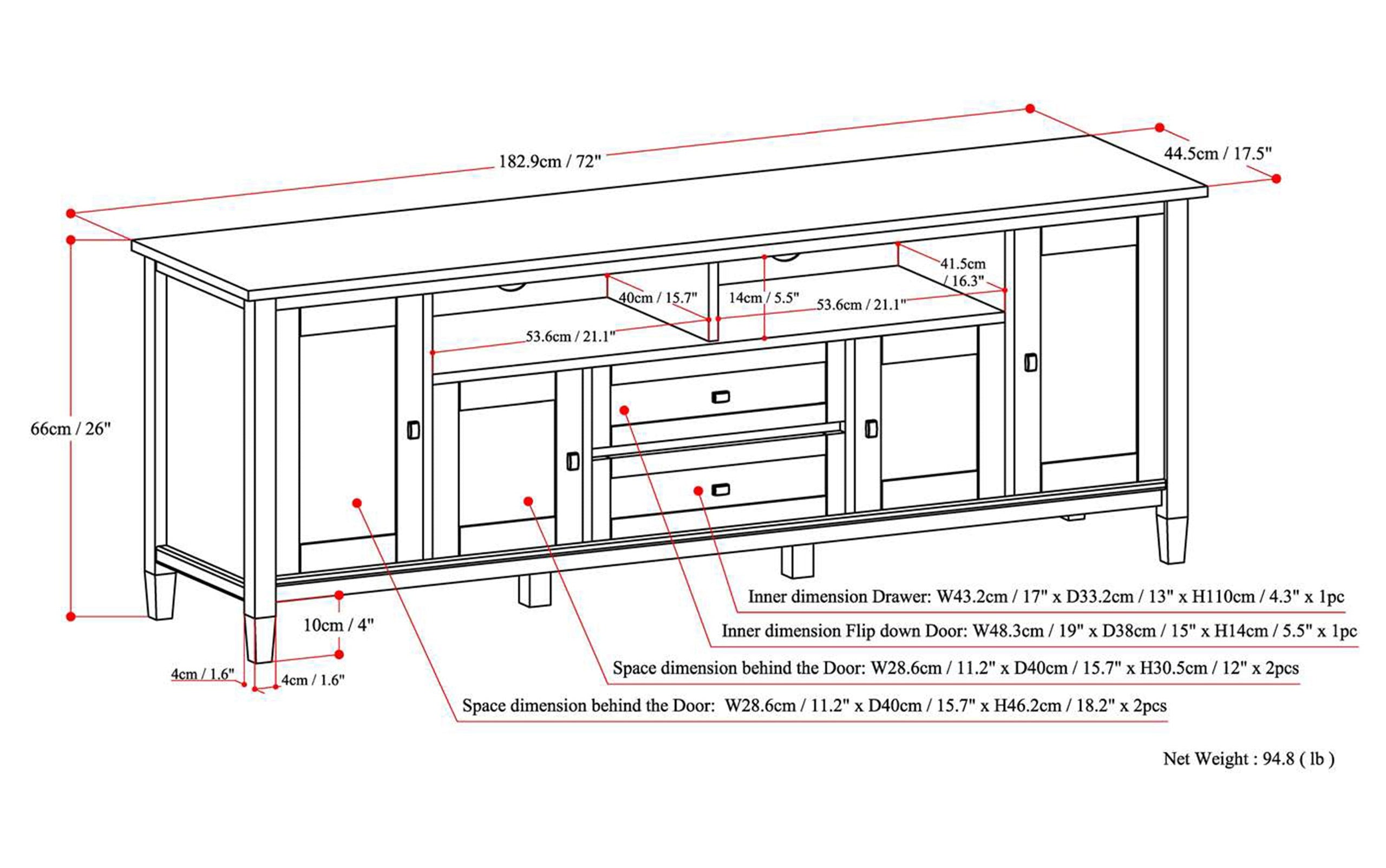 182.9cm / 72"

44.5cm / 17.5"

41.5cm / 16.3"

40cm / 15.7"

14cm / 5.5"

53.6cm / 21.1"

53.6cm / 21.1"

66cm / 26"

10cm / 4"

4cm / 1.6"

4cm / 1.6"

Inner dimension Drawer: W43.2cm / 17" x D33.2cm / 13" x H110cm / 4.3" x 1pc

Inner dimension Flip down Door: W48.3cm / 19" x D38cm / 15" x H14cm / 5.5" x 1pc

Space dimension behind the Door: W28.6cm / 11.2" x D40cm / 15.7" x H30.5cm / 12" x 2pcs

Space dimension behind the Door: W28.6cm / 11.2" x D40cm / 15.7" x H46.2cm / 18.2" x 2pcs

Net Weight : 94.8 ( lb )