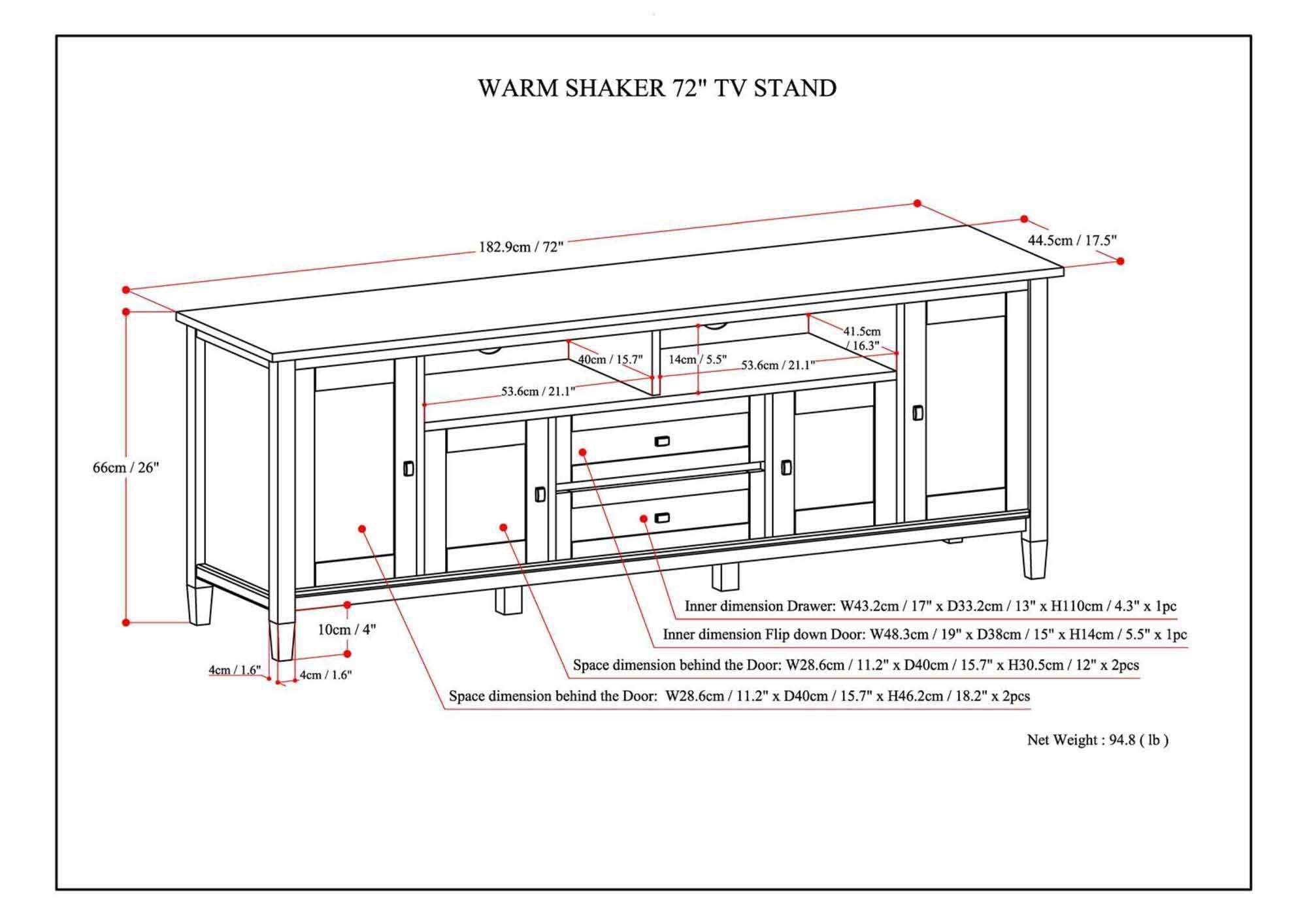 WARM SHAKER 72" TV STAND

182.9cm / 72"

44.5cm / 17.5"

41.5cm / 16.3"

40cm / 15.7"

14cm / 5.5"

53.6cm / 21.1"

53.6cm / 21.1"

66cm / 26"

10cm / 4"

4cm / 1.6"

4cm / 1.6"

Inner dimension Drawer: W43.2cm / 17" x D33.2cm / 13" x H110cm / 4.3" x 1pc

Inner dimension Flip down Door: W48.3cm / 19" x D38cm / 15" x H14cm / 5.5" x 1pc

Space dimension behind the Door: W28.6cm / 11.2" x D40cm / 15.7" x H30.5cm / 12" x 2pcs

Space dimension behind the Door: W28.6cm / 11.2" x D40cm / 15.7" x H46.2cm / 18.2" x 2pcs

Net Weight : 94.8 ( lb )