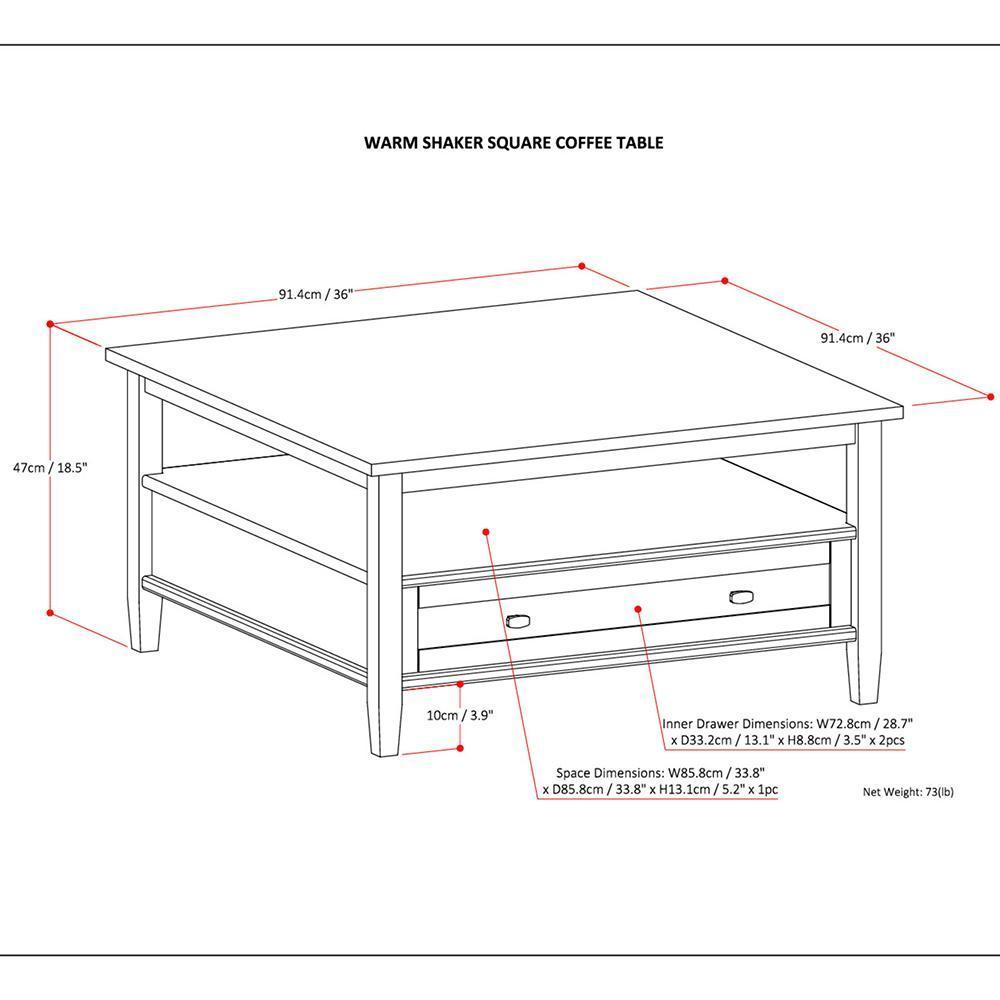 WARM SHAKER SQUARE COFFEE TABLE

91.4cm / 36"

91.4cm / 36"

47cm / 18.5"

10cm / 3.9"

Inner Drawer Dimensions: W72.8cm / 28.7" x D33.2cm / 13.1" x H8.8cm / 3.5" x 2pcs

Space Dimensions: W85.8cm / 33.8" x D85.8cm / 33.8" x H13.1cm / 5.2" x 1pc

Net Weight: 73(lb)