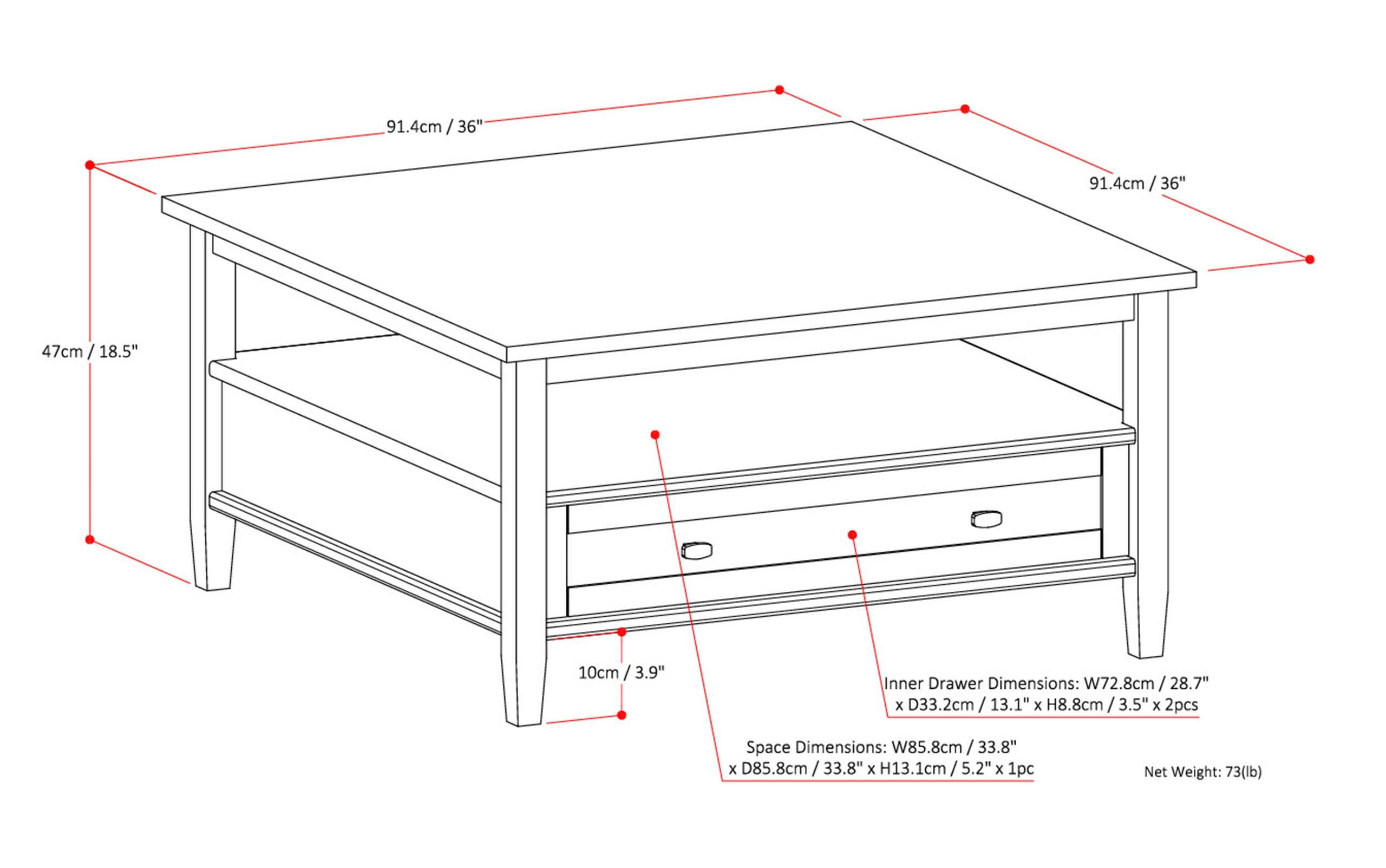 91.4cm / 36"

91.4cm / 36"

47cm / 18.5"

10cm / 3.9"

Inner Drawer Dimensions: W72.8cm / 28.7" x D33.2cm / 13.1" x H8.8cm / 3.5" x 2pcs

Space Dimensions: W85.8cm / 33.8" x D85.8cm / 33.8" x H13.1cm / 5.2" x 1pc

Net Weight: 73(lb)