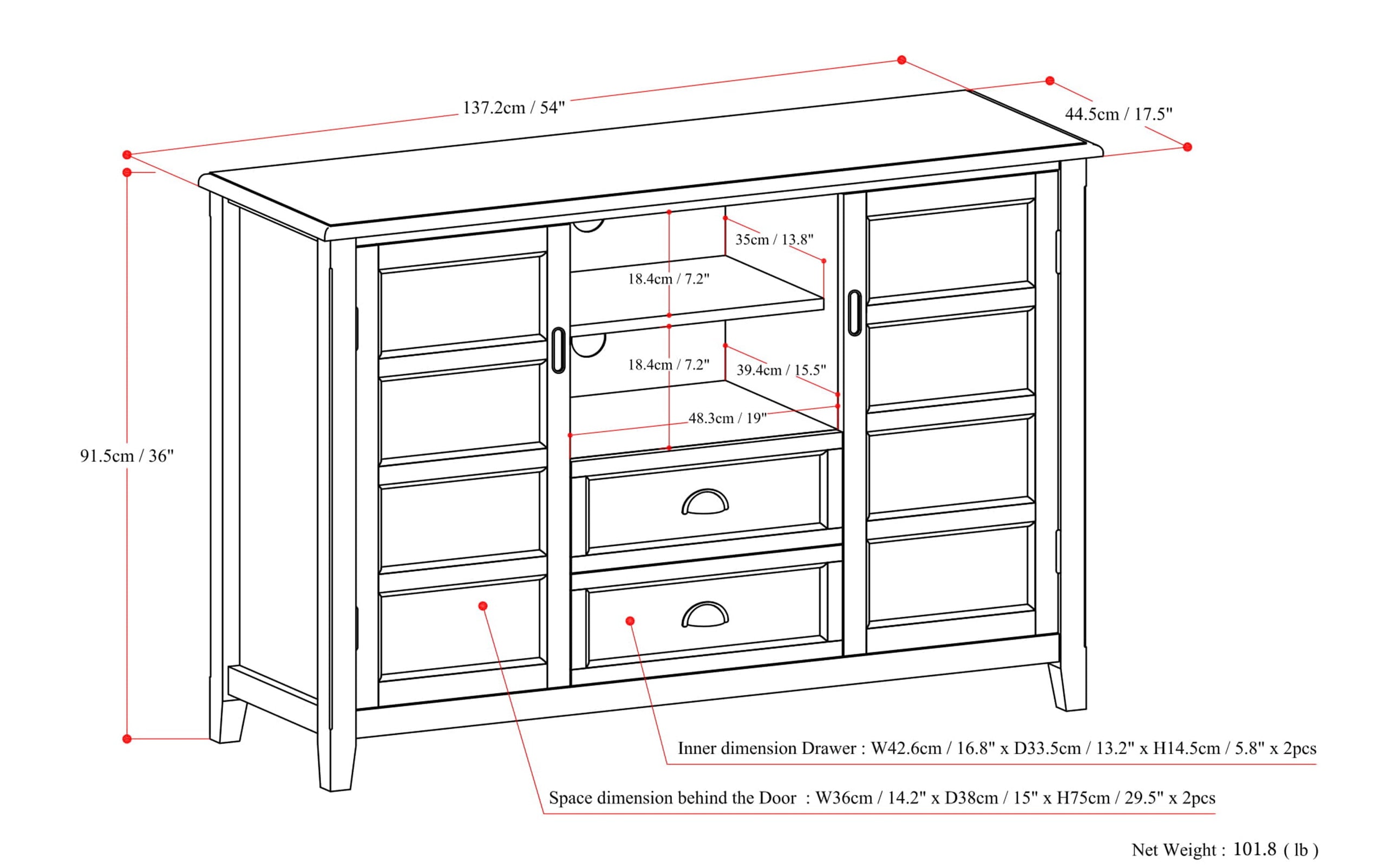 137.2cm / 54"

44.5cm / 17.5"

91.5cm / 36"

35cm / 13.8"

18.4cm / 7.2"

18.4cm / 7.2"

39.4cm / 15.5"

48.3cm / 19"

Inner dimension Drawer : W42.6cm / 16.8" x D33.5cm / 13.2" x H14.5cm / 5.8" x 2pcs

Space dimension behind the Door : W36cm / 14.2" x D38cm / 15" x H75cm / 29.5" x 2pcs

Net Weight : 101.8 ( lb )