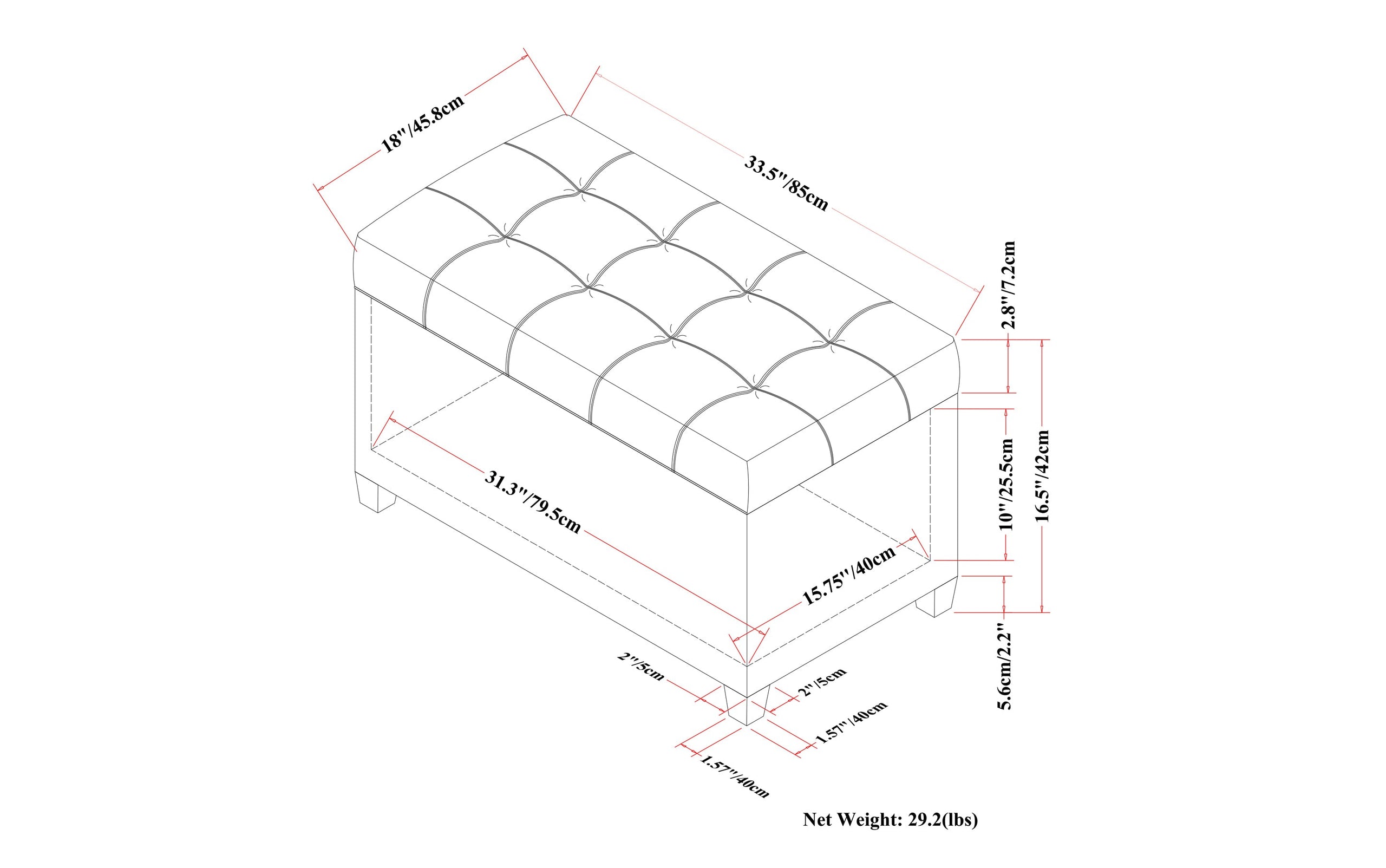 18"/45.8cm

33.5"/85cm

2.8"/7.2cm

10"/25.5cm

16.5"/42cm

31.3"/79.5cm

15.75"/40cm

5.6cm/2.2"

2"/5cm

2"/5cm

1.57"/40cm

1.57"/40cm

Net Weight: 29.2(lbs)