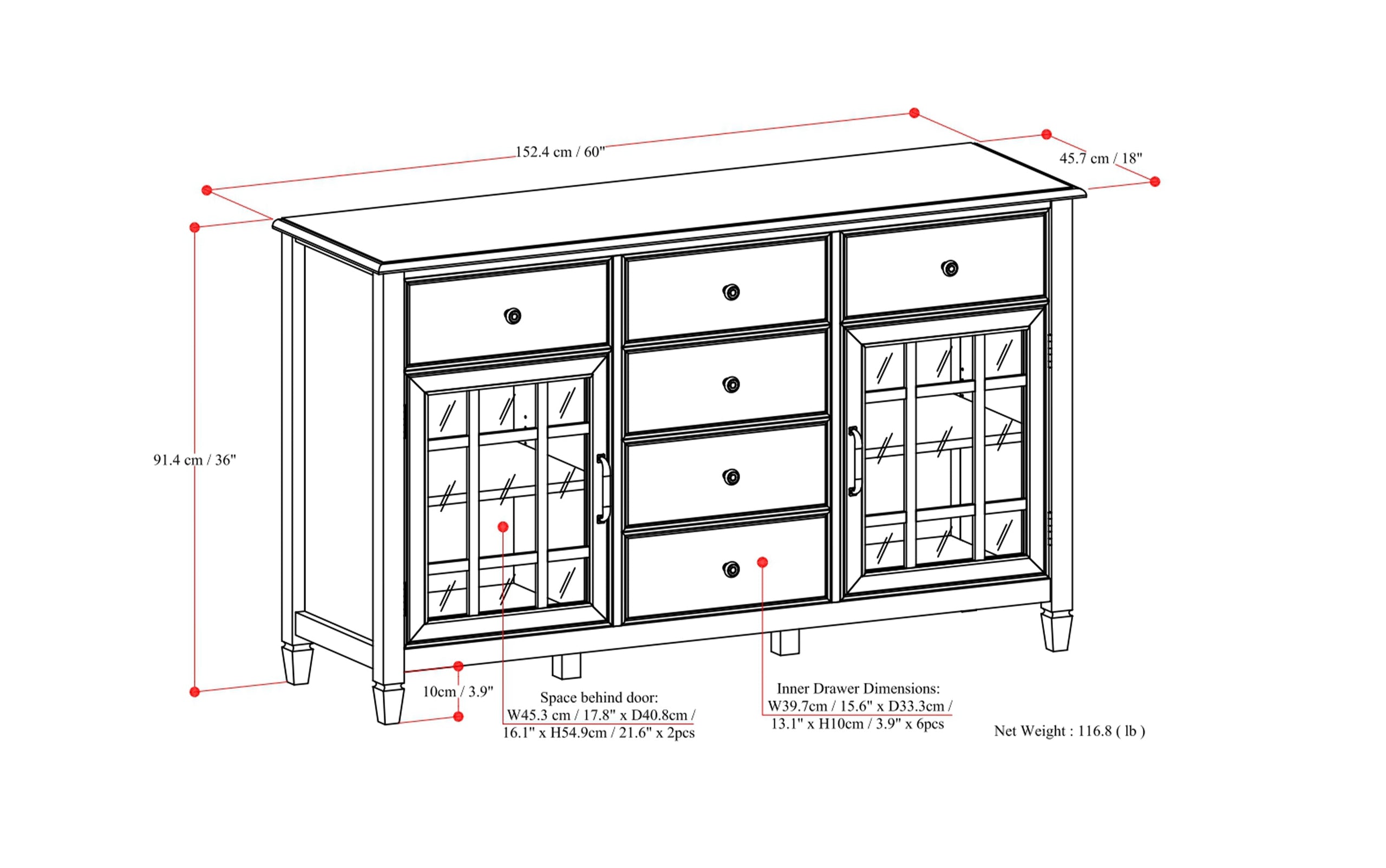 152.4 cm / 60"

45.7 cm / 18"

91.4 cm / 36"

10cm / 3.9"

Space behind door:
W45.3 cm / 17.8" x D40.8cm / 16.1" x H54.9cm / 21.6" x 2pcs

Inner Drawer Dimensions:
W39.7cm / 15.6" x D33.3cm / 13.1" x H10cm / 3.9" x 6pcs

Net Weight : 116.8 ( lb )